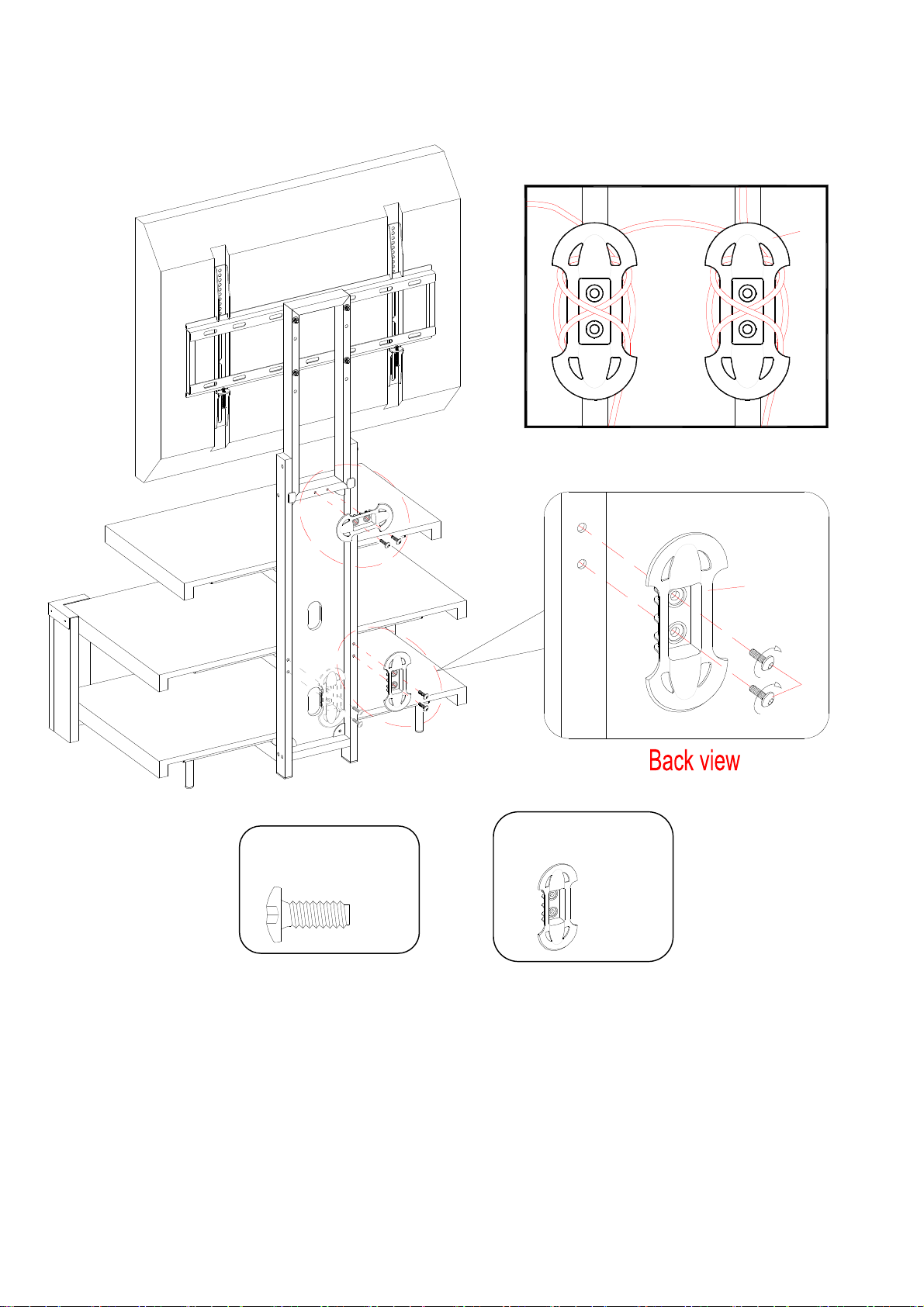 Back view