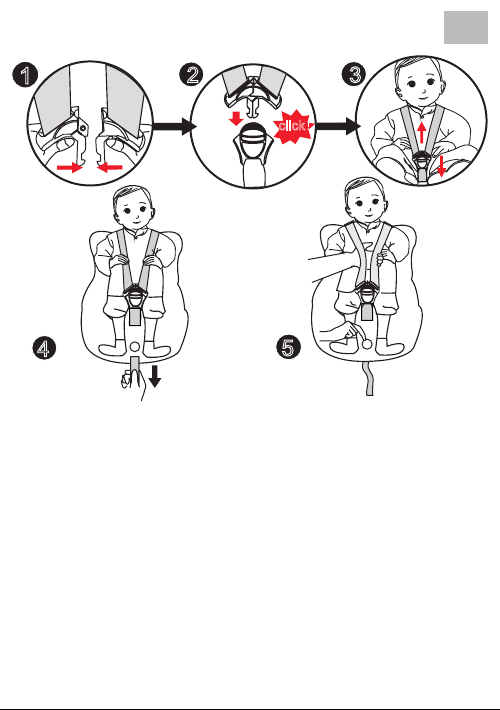 1
2
click!
3
4
5