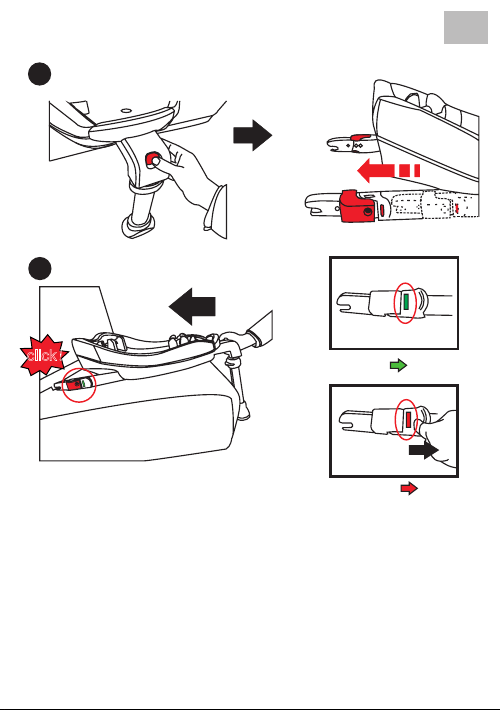 click!