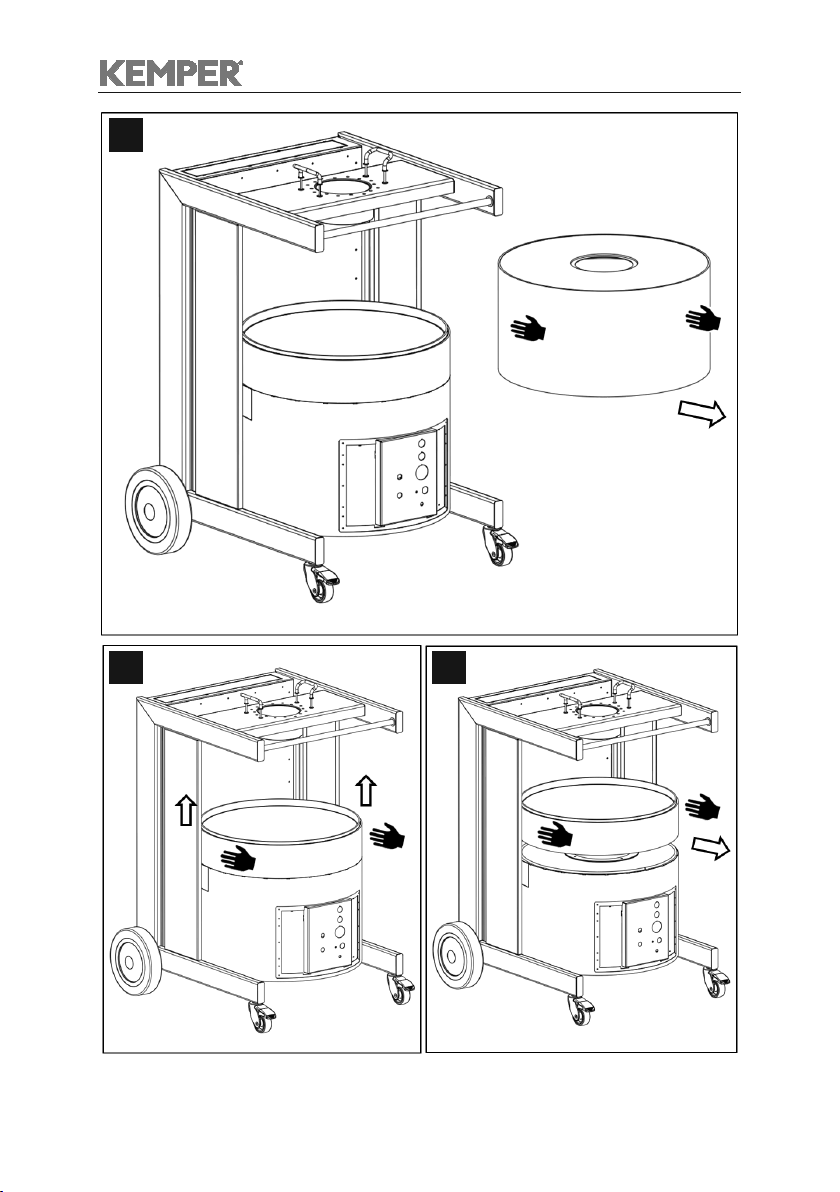 KEMPER