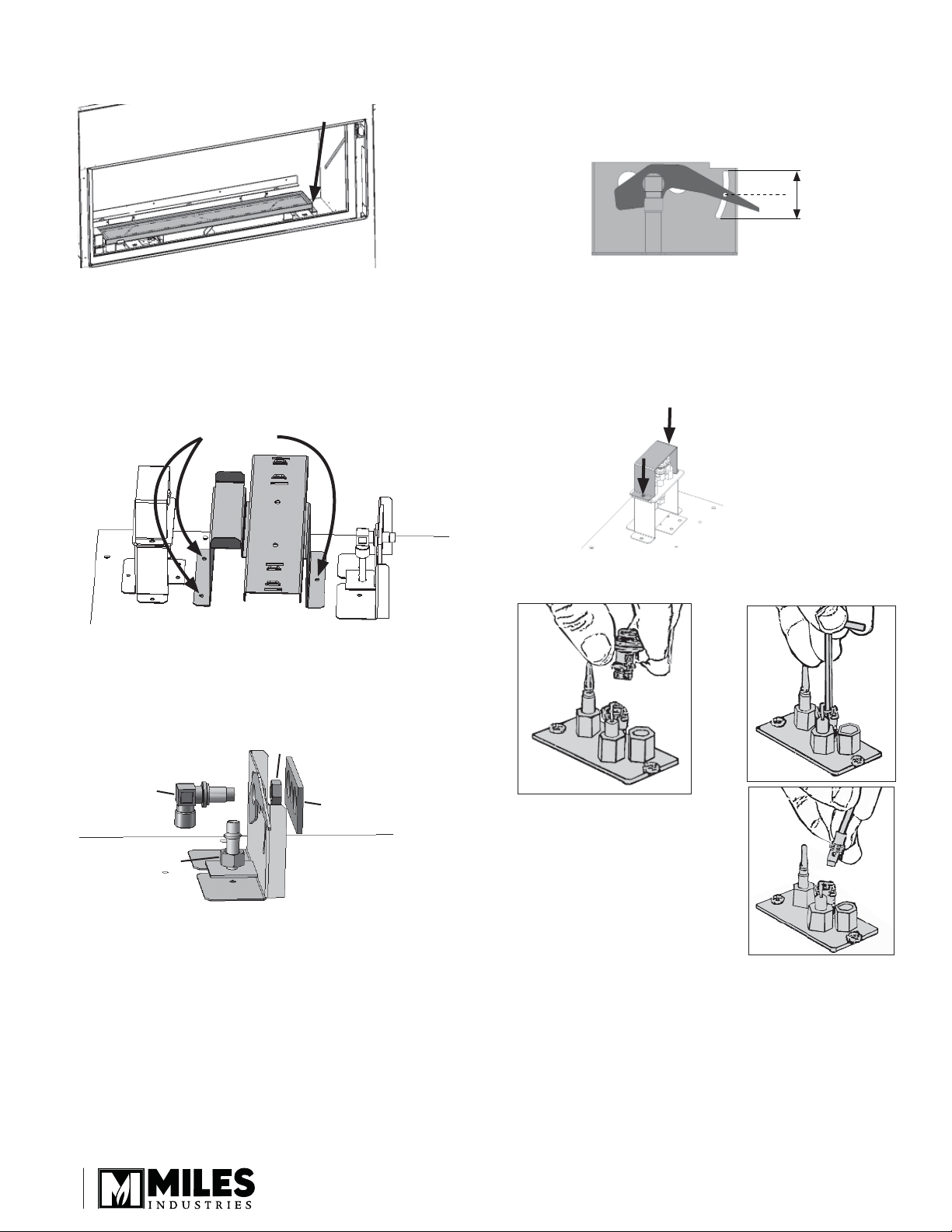 MILES
INDUSTRIES