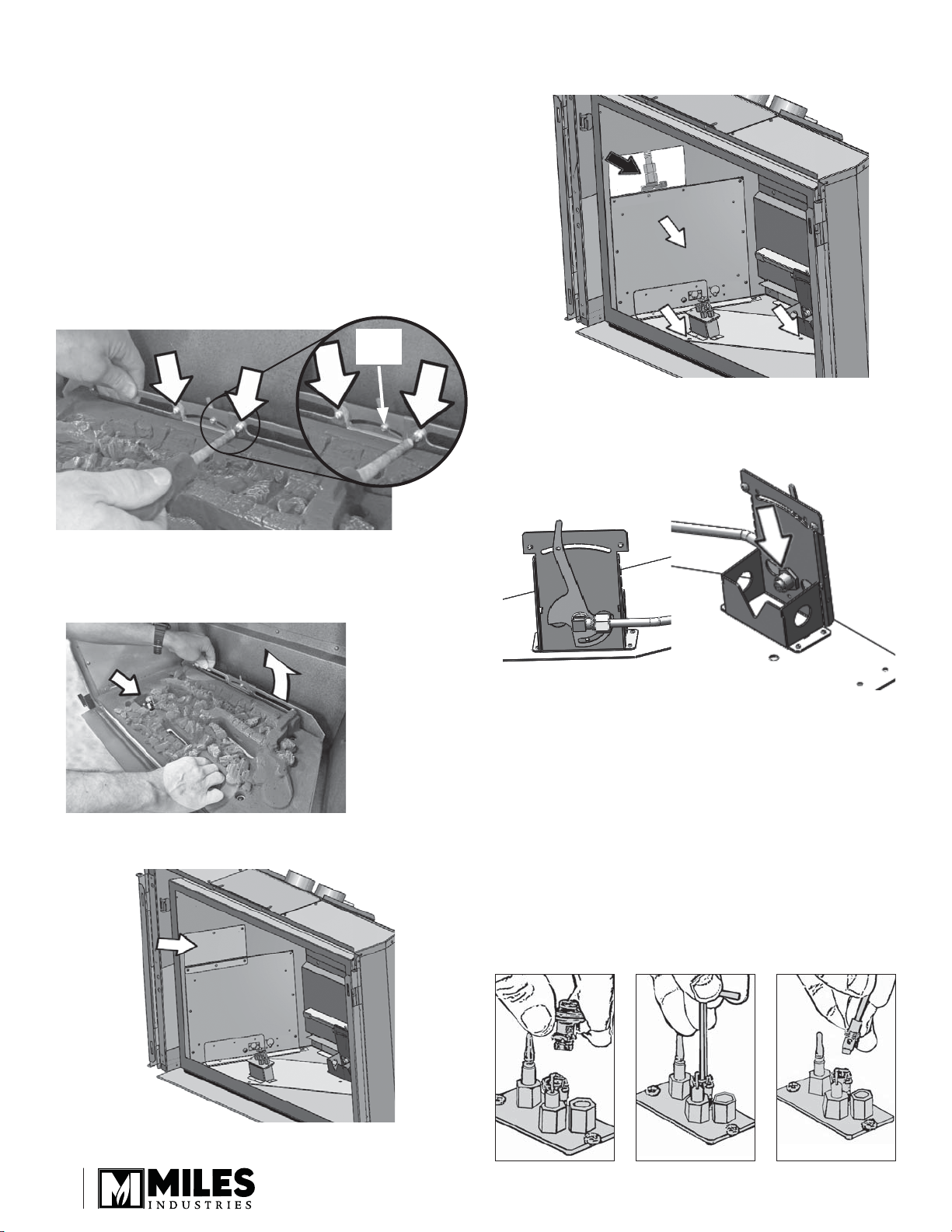 MILES
INDUSTRIES