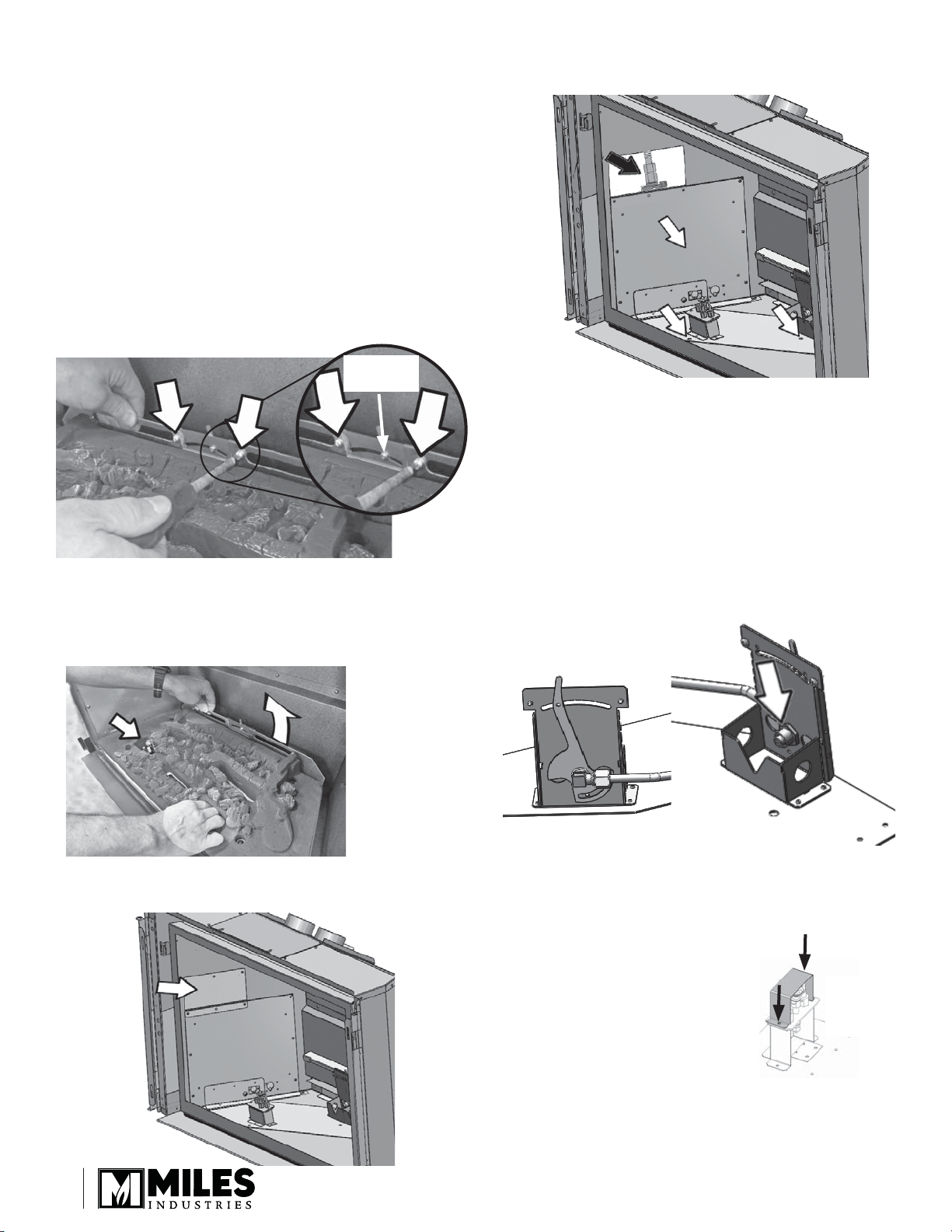 MILES
INDUSTRIES