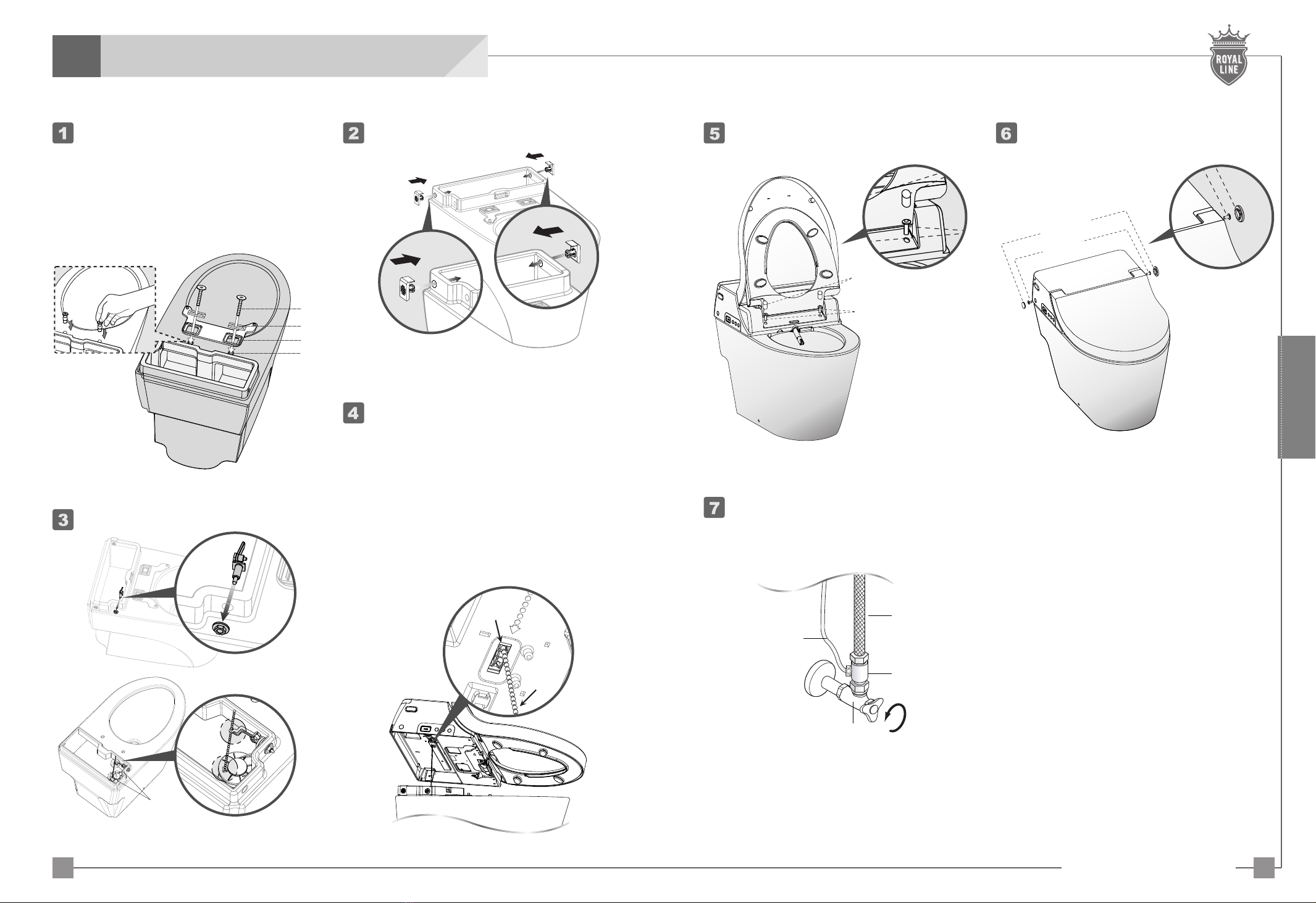 ROYAL LINE

1

2

5

6

4

3

7