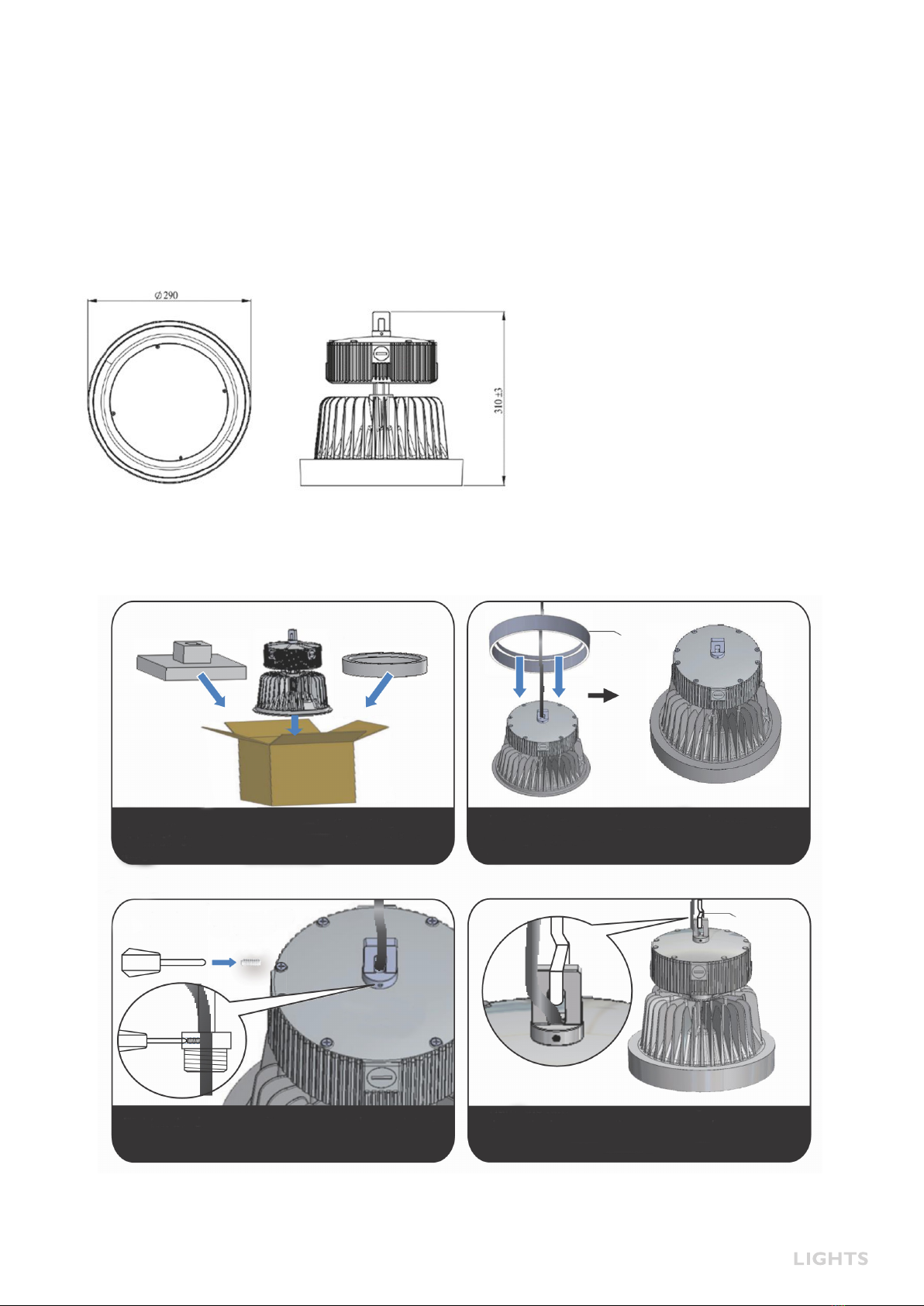 $\varnothing 290$

$310 \pm 3$

LIGHTS