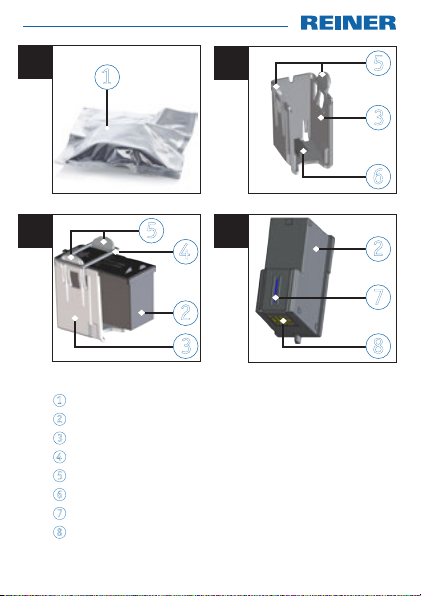 REINER

1

5

3

6

5

4

2

3

2

7

8

1
2
3
4
5
6
7
8