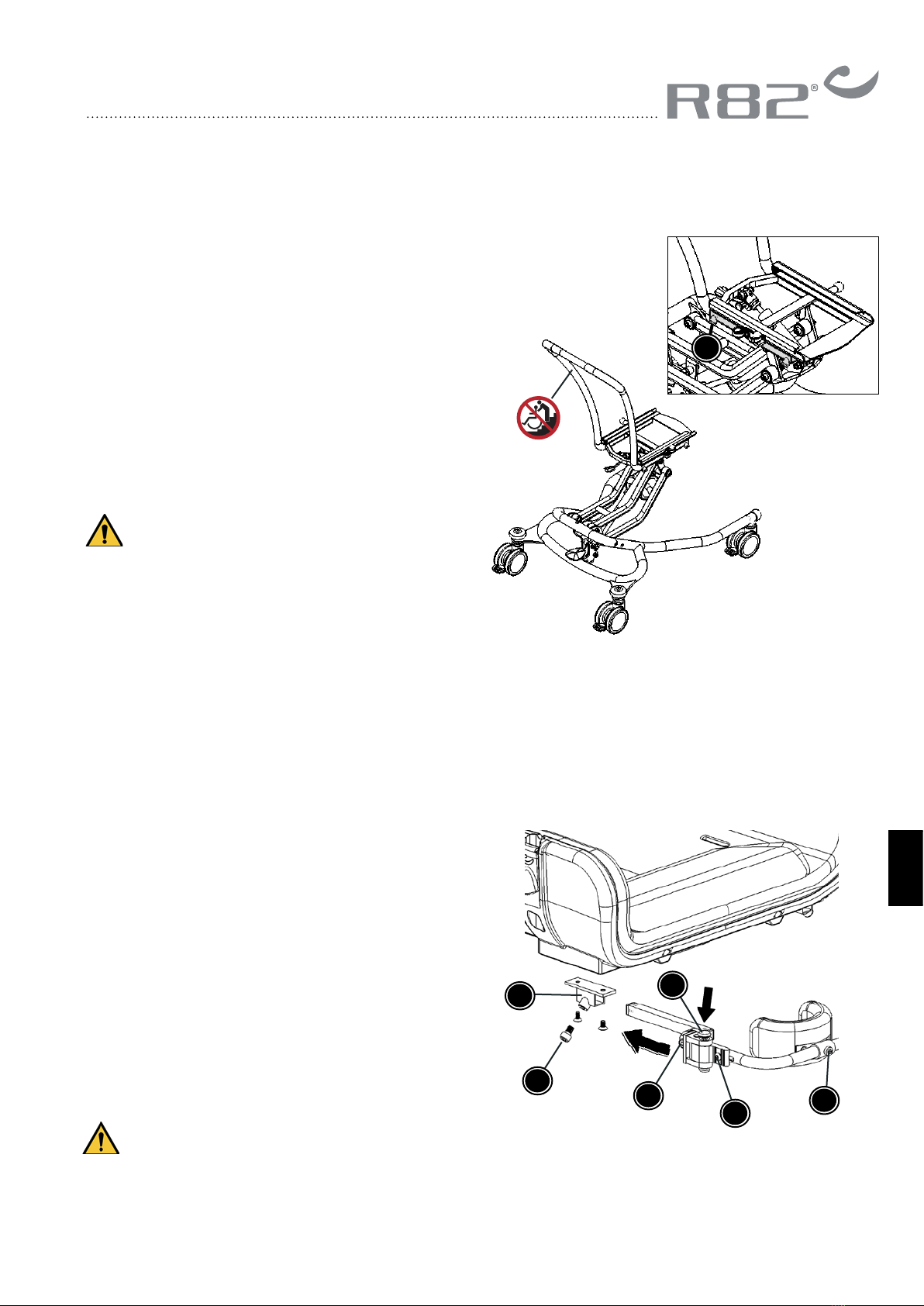 R82®