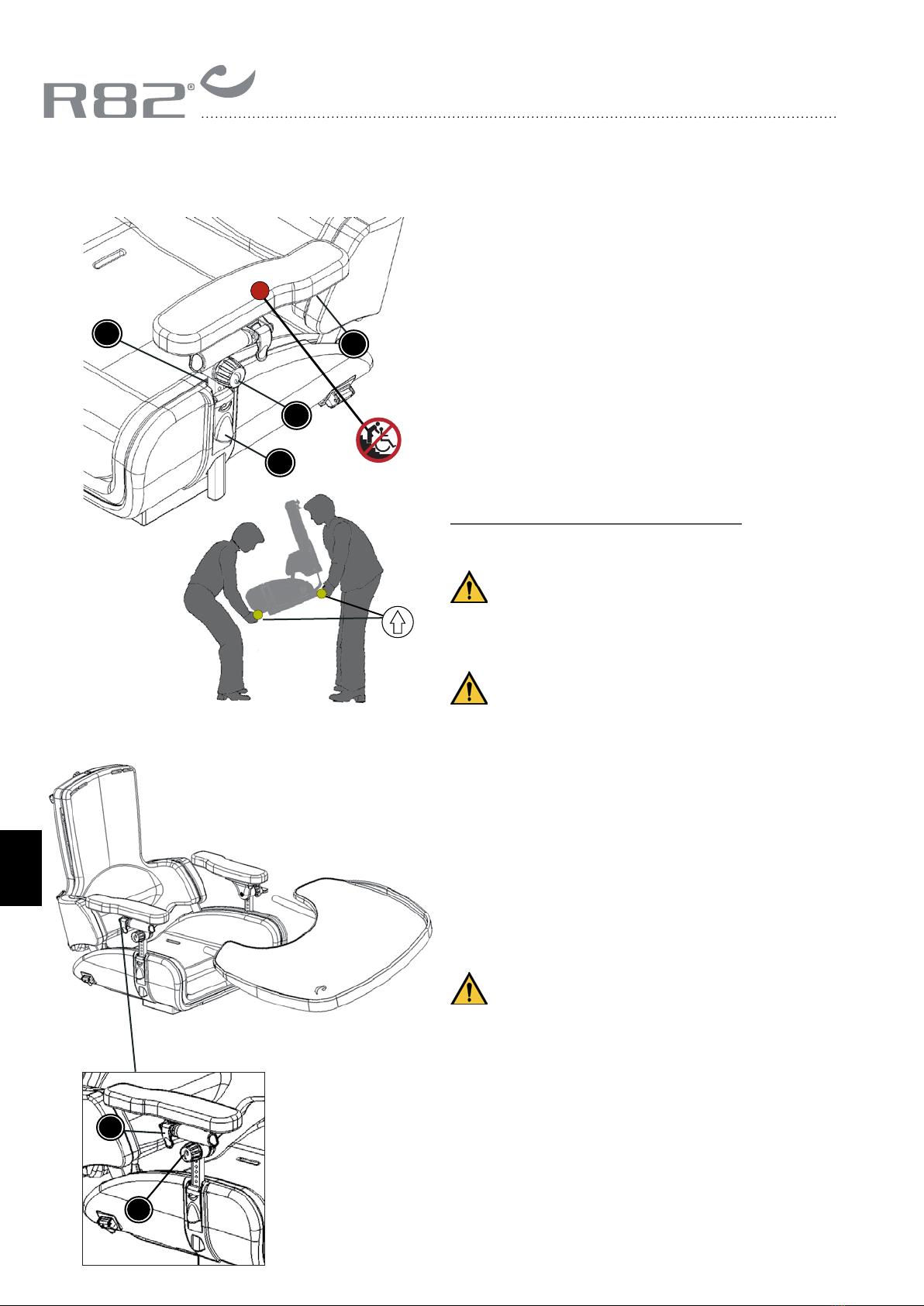 R82®