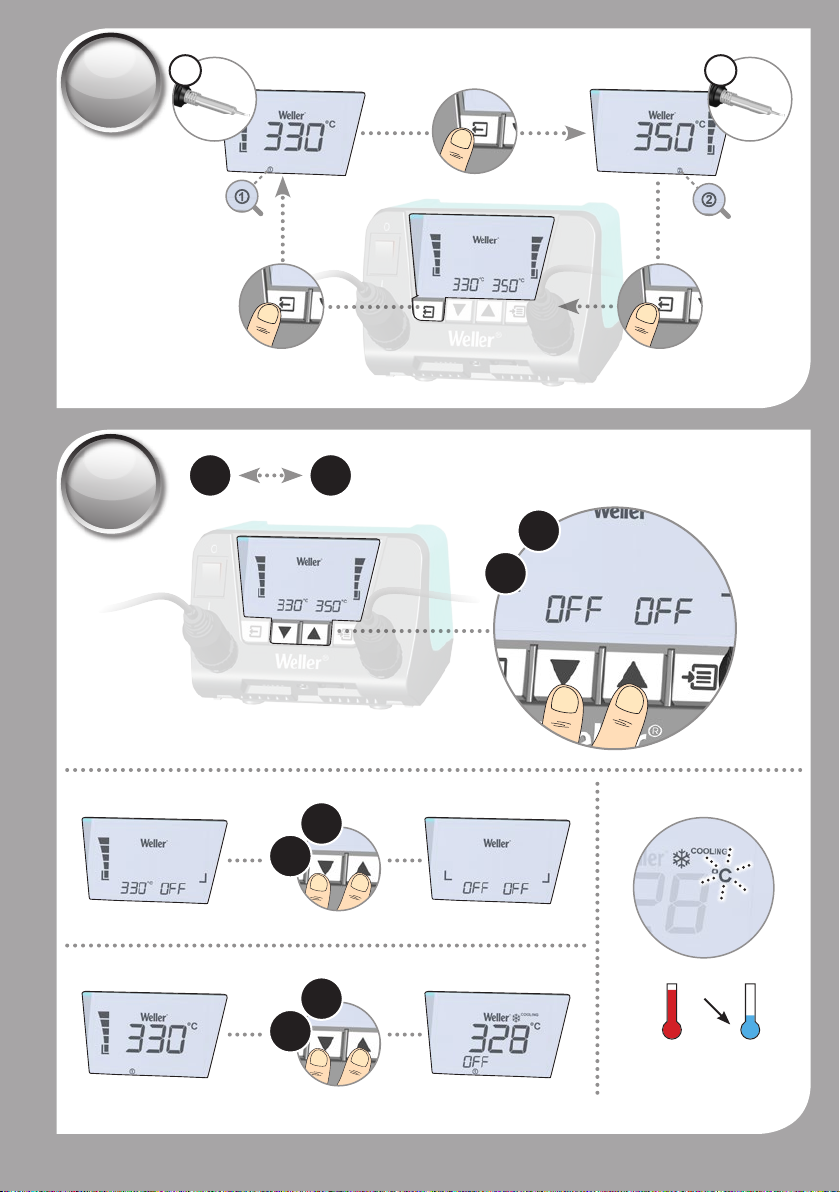 Weller
330 °C
①
Weller
350 °C
②
Weller
330 °C 350 °C
Weller

Weller
330 °C 350 °C
Weller
Weller
OFF OFF

Weller
330 °C OFF
Weller
OFF OFF

COOLING
°C

Weller
330 °C
Weller COOLING
328 °C
OFF