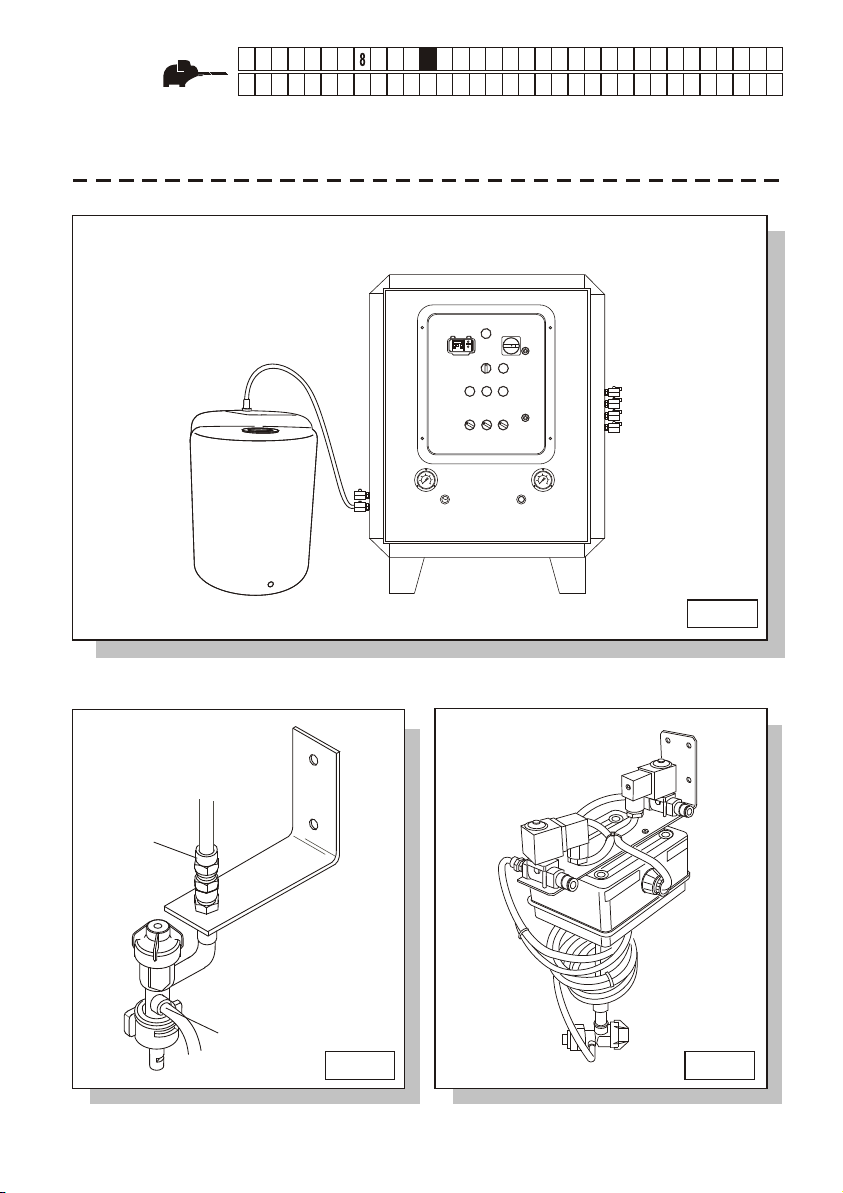 8