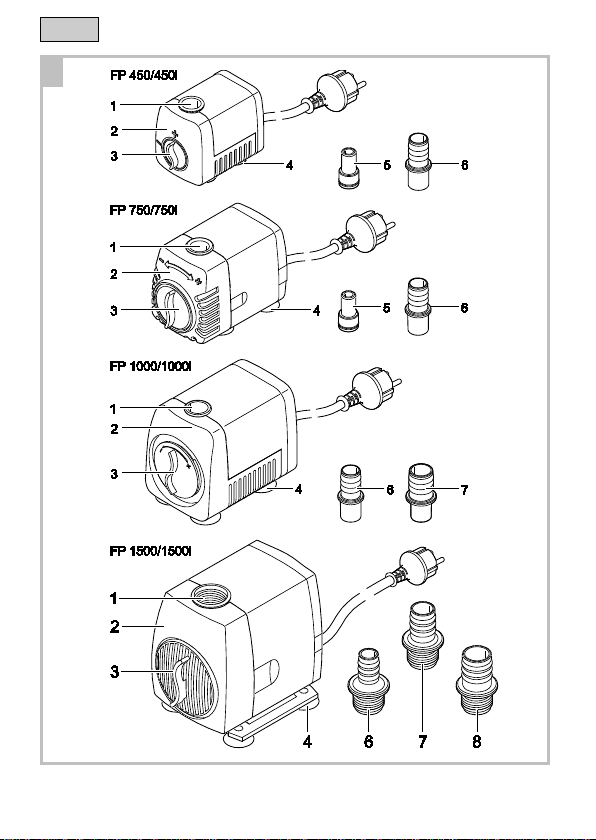 FP 450/450I
1
2
3
4
5
6

FP 750/750I
1
2
3
4
5
6

FP 1000/1000I
1
2
3
4
6
7

FP 1500/1500I
1
2
3
4
6
7
8