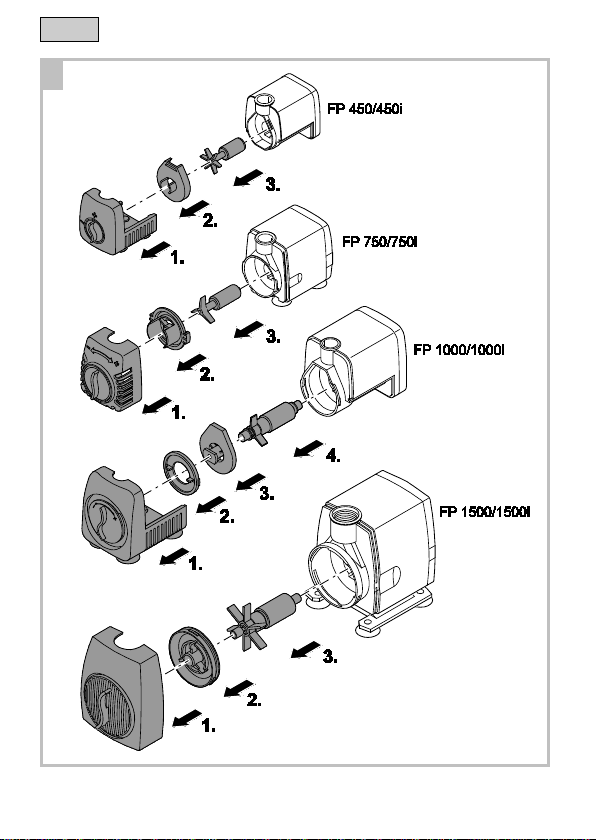 FP 450/450i

3.

2.

1.

FP 750/750i

3.

2.

1.

FP 1000/1000i

4.

3.

2.

1.

FP 1500/1500i

3.

2.

1.