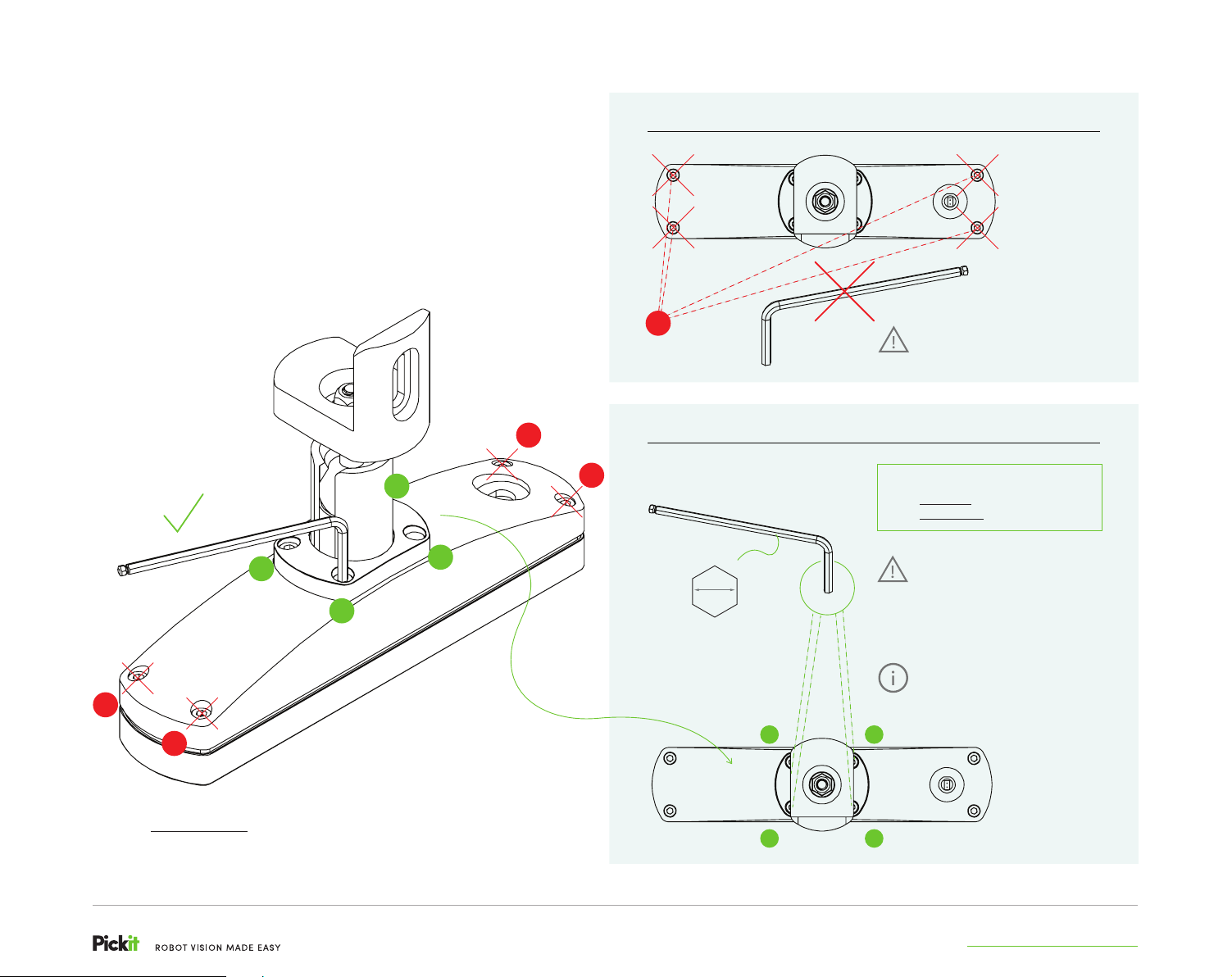 Pickit ROBOT VISION MADE EASY