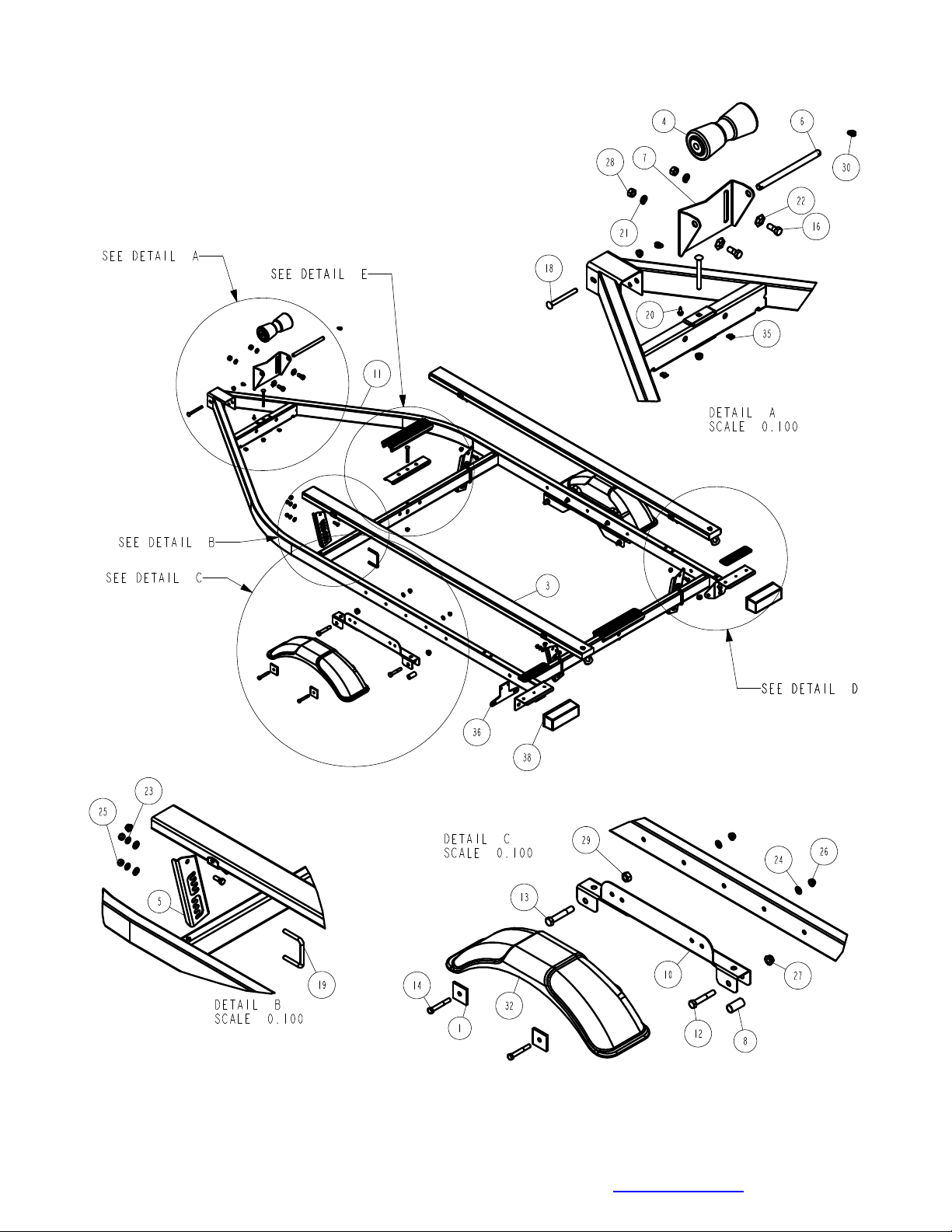 4
6
28
7
30
22
21
16
18
20
35
DETAIL A
SCALE 0.100

SEE DETAIL A
SEE DETAIL E
11
SEE DETAIL B
SEE DETAIL C
3
SEE DETAIL D
36
38

23
25
5
19
DETAIL B
SCALE 0.100

DETAIL C
SCALE 0.100
29
24
26
13
10
27
14
32
1
12
8