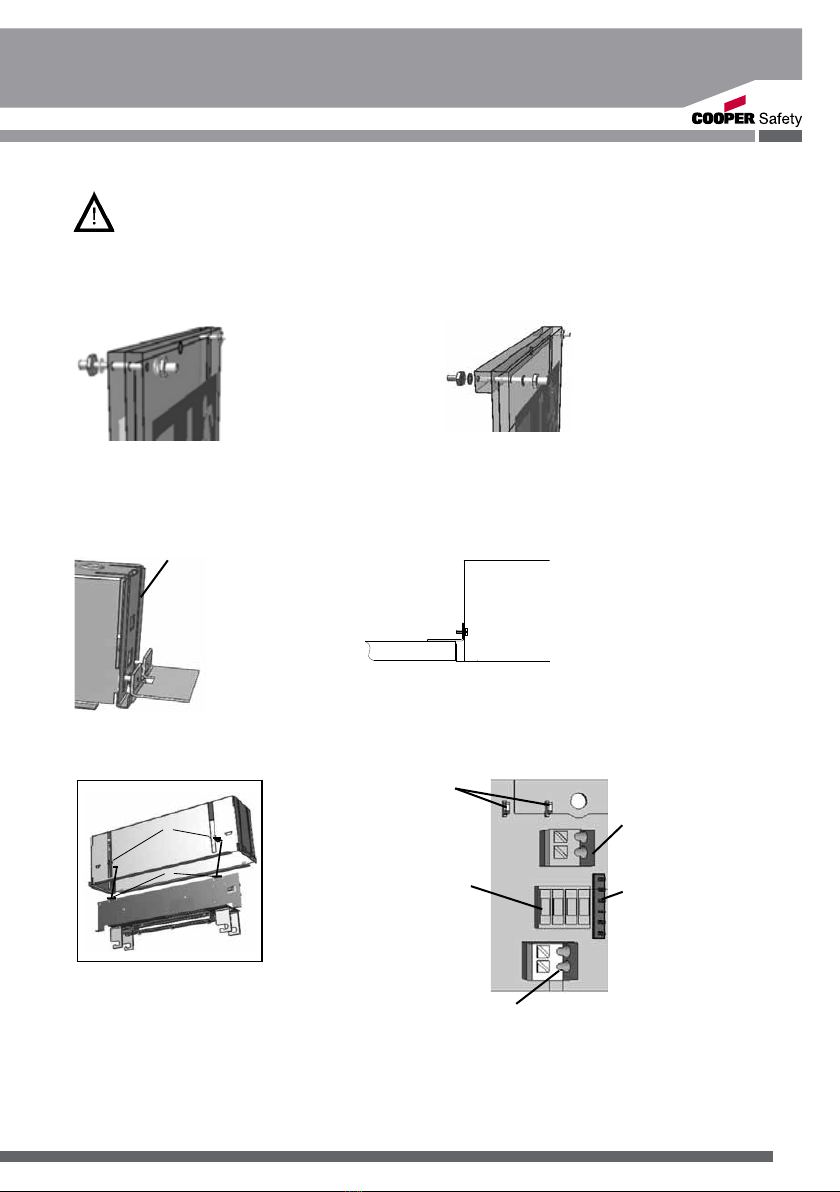 COOPER Safety