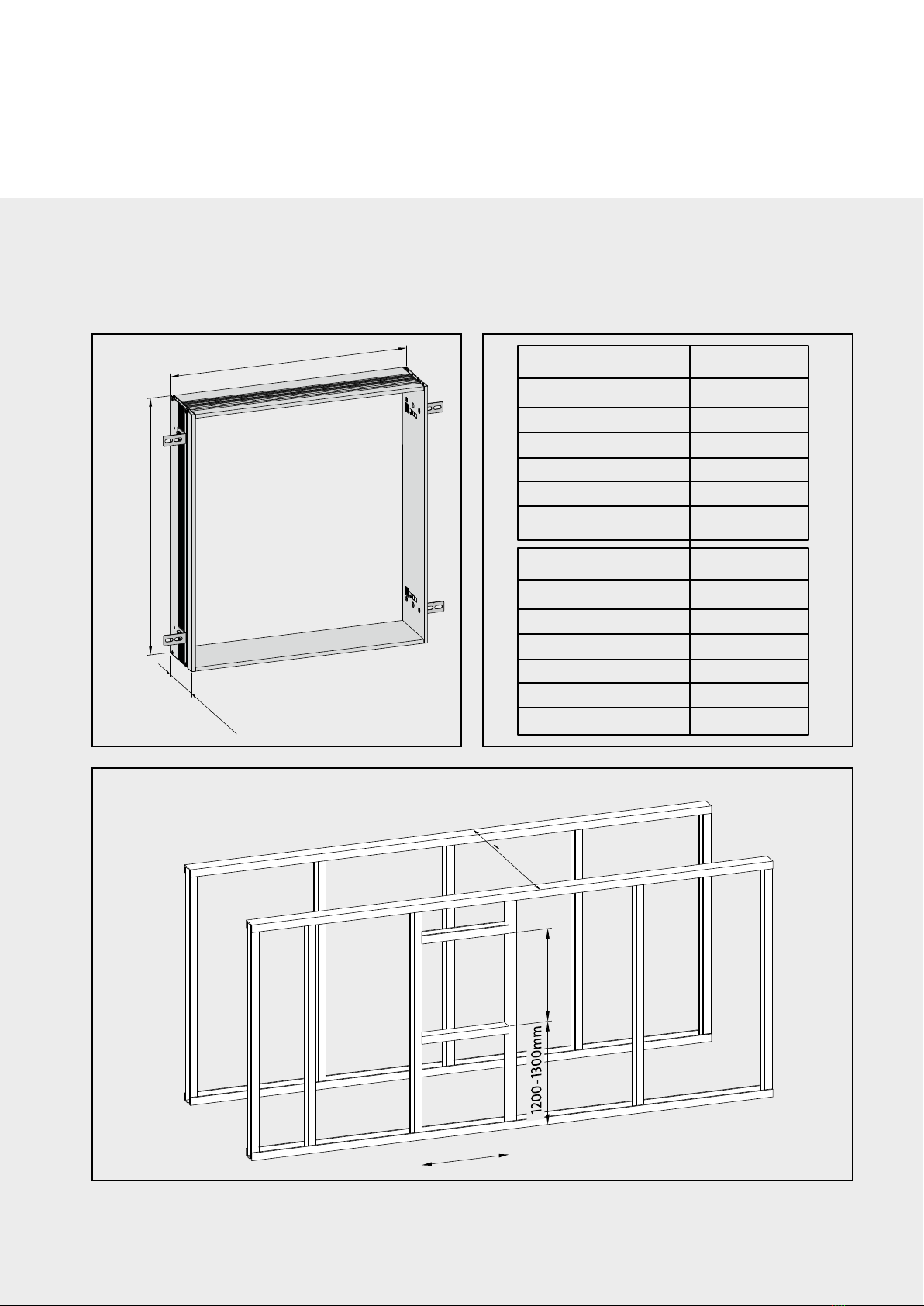 1200 - 1300mm