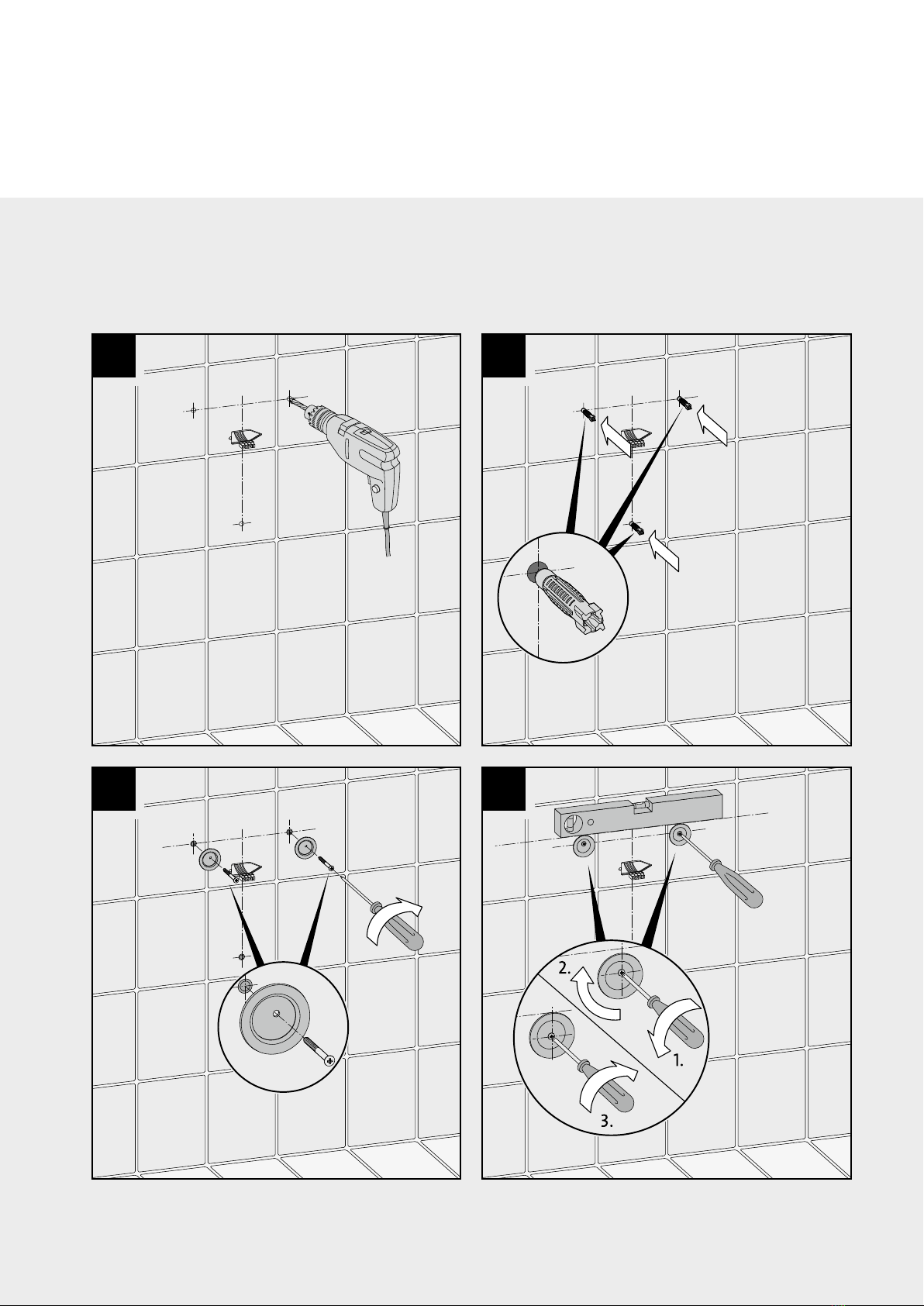 2.

1.

3.