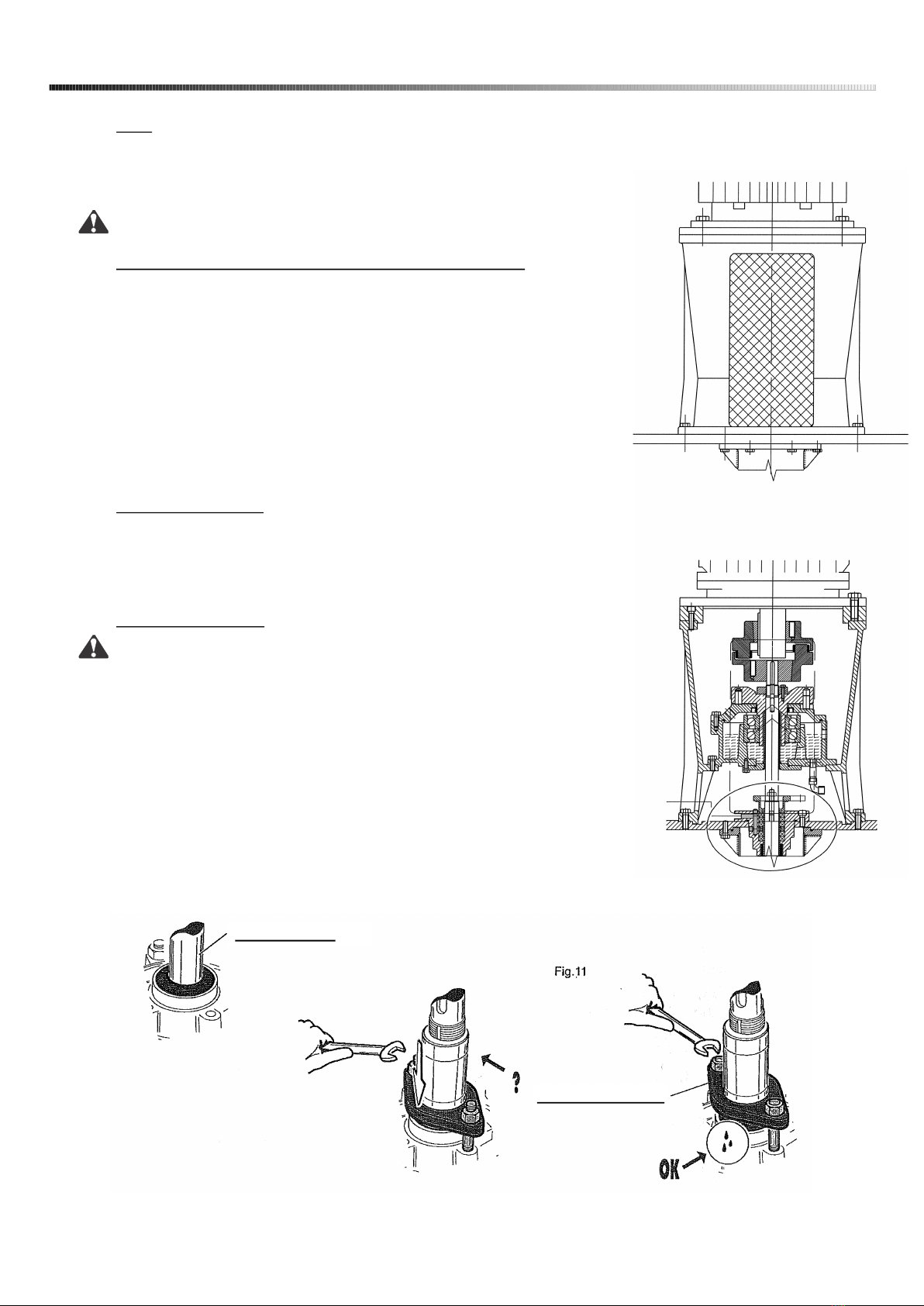 Fig.11

?

OK