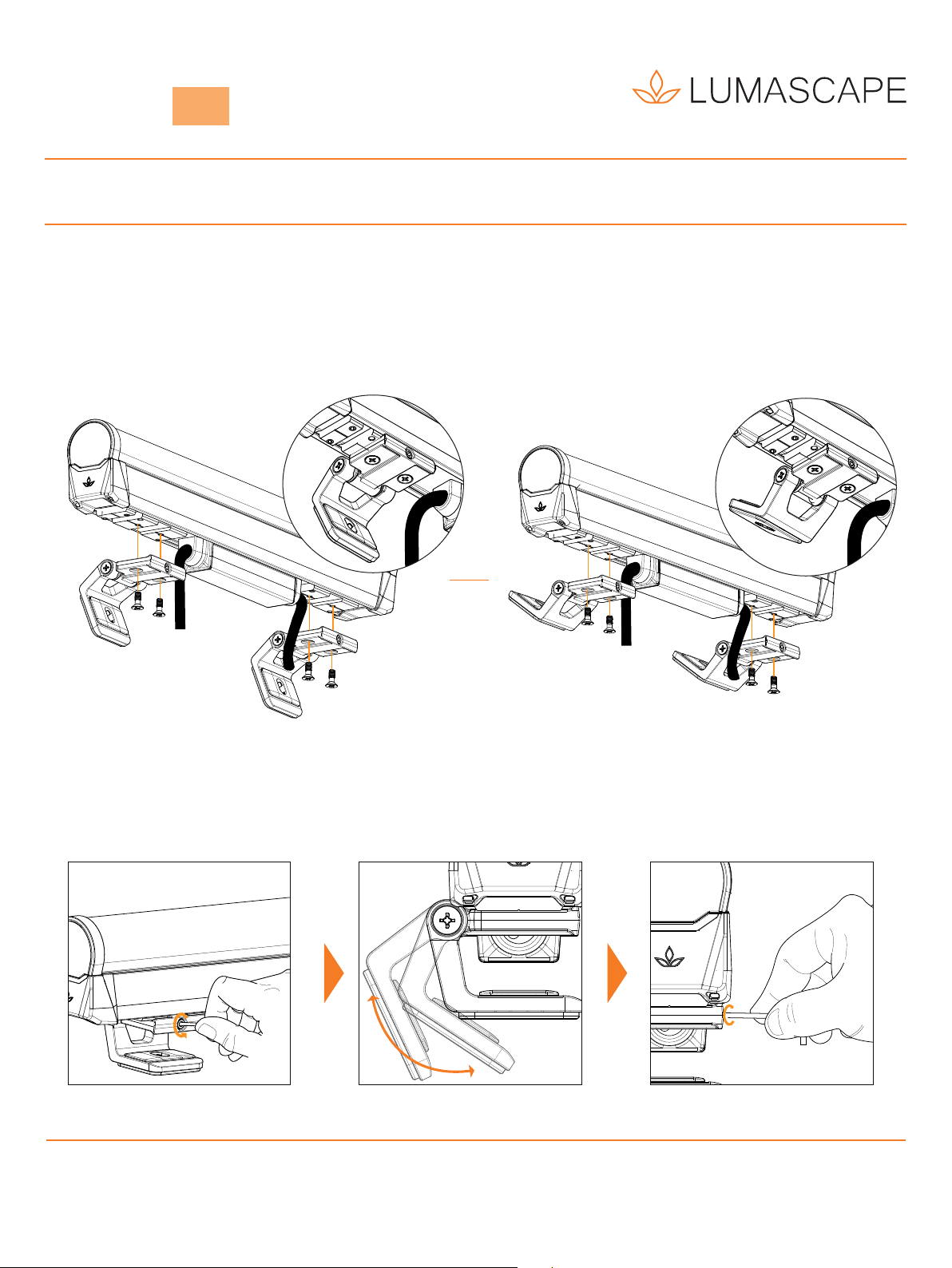 LUMASCAPE