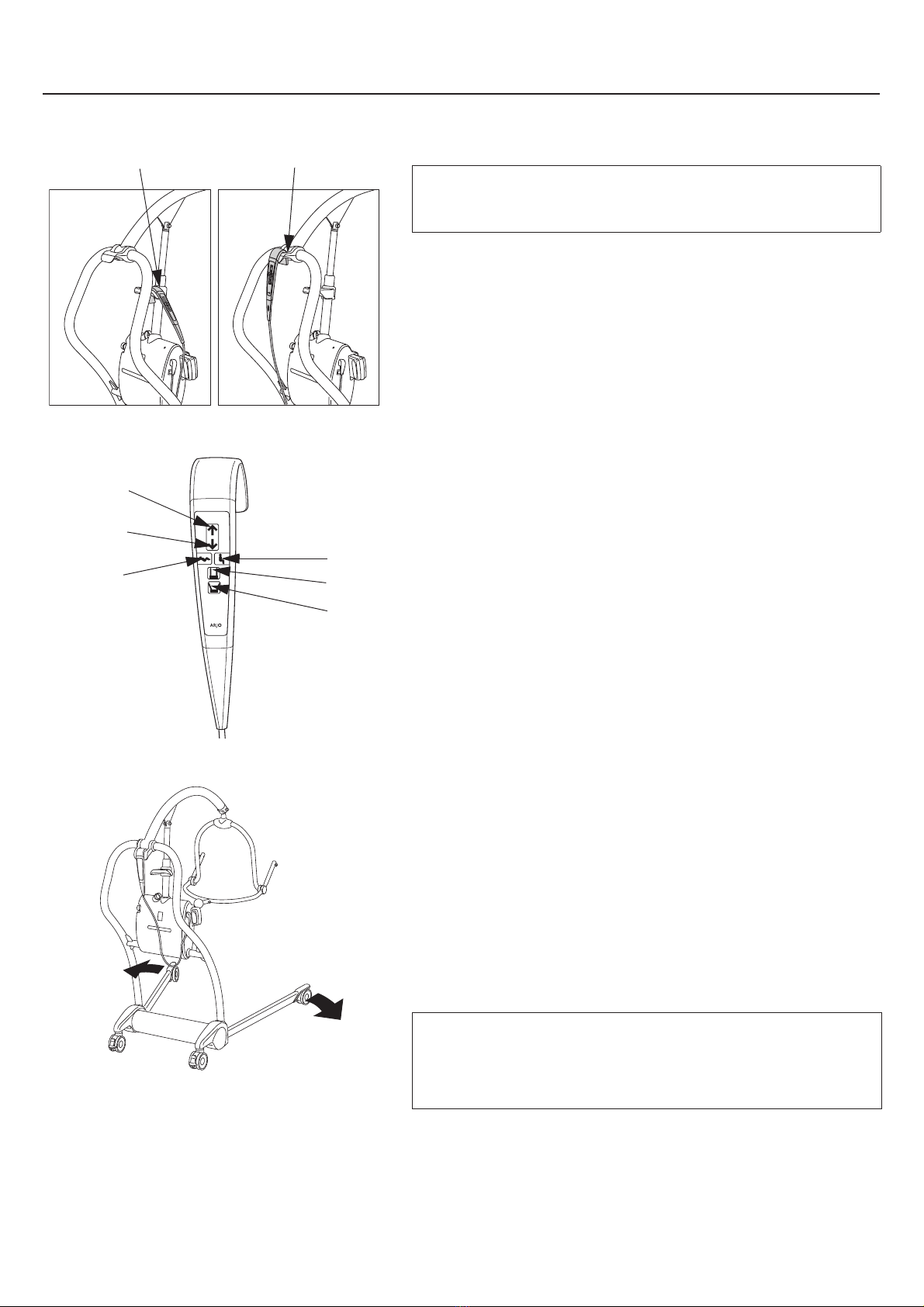 ARJO