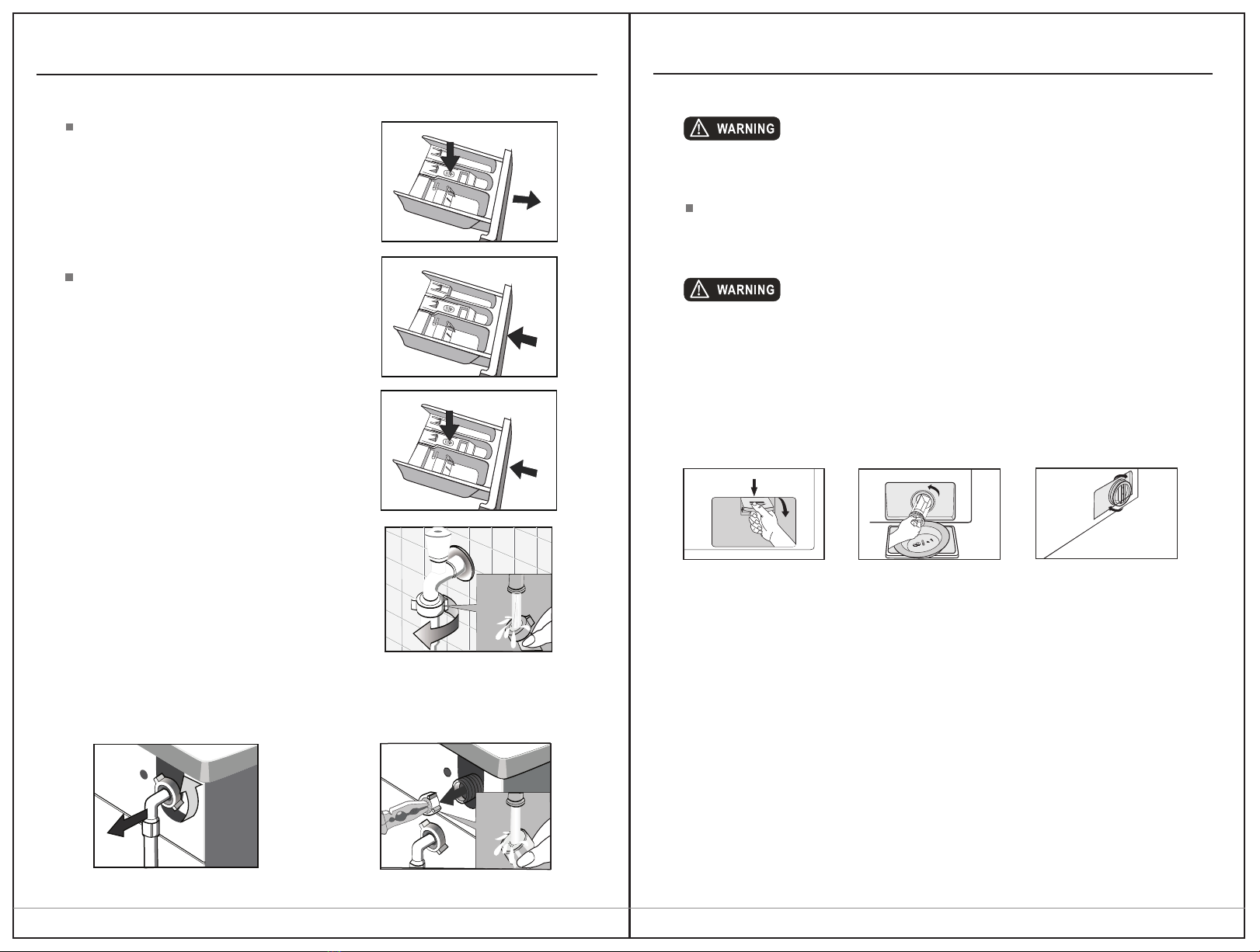 WARNING

WARNING