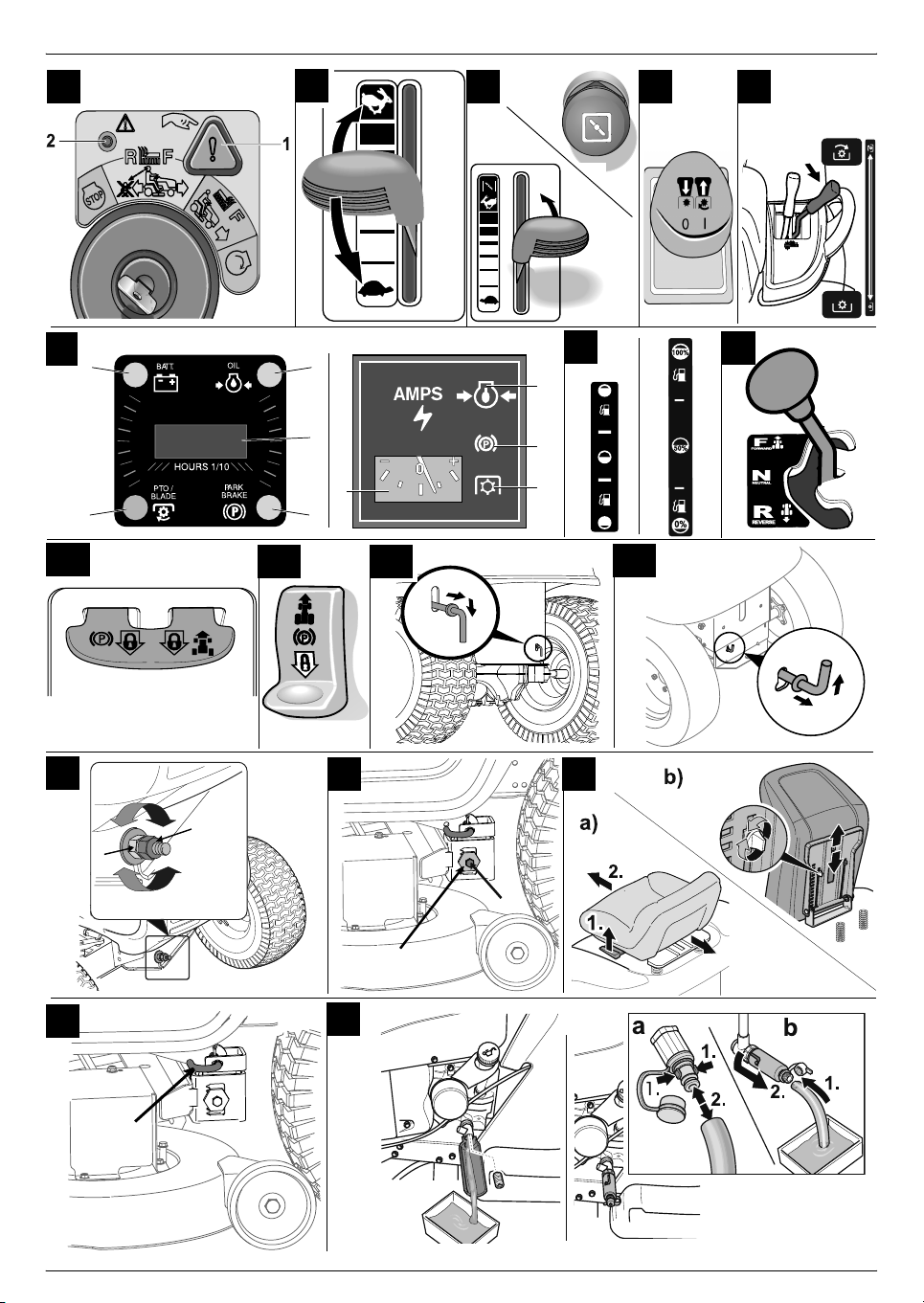 2
1
R F
STOP
F
0 I
BATT
OIL
HOURS 1/10
PTO / BLADE
PARK BRAKE
AMPS
0
100%
50%
0%
F FORWARD
N NEUTRAL
R REVERSE
b)
a)
2.
1.
a
b
1.
1.
2.
2.
1.