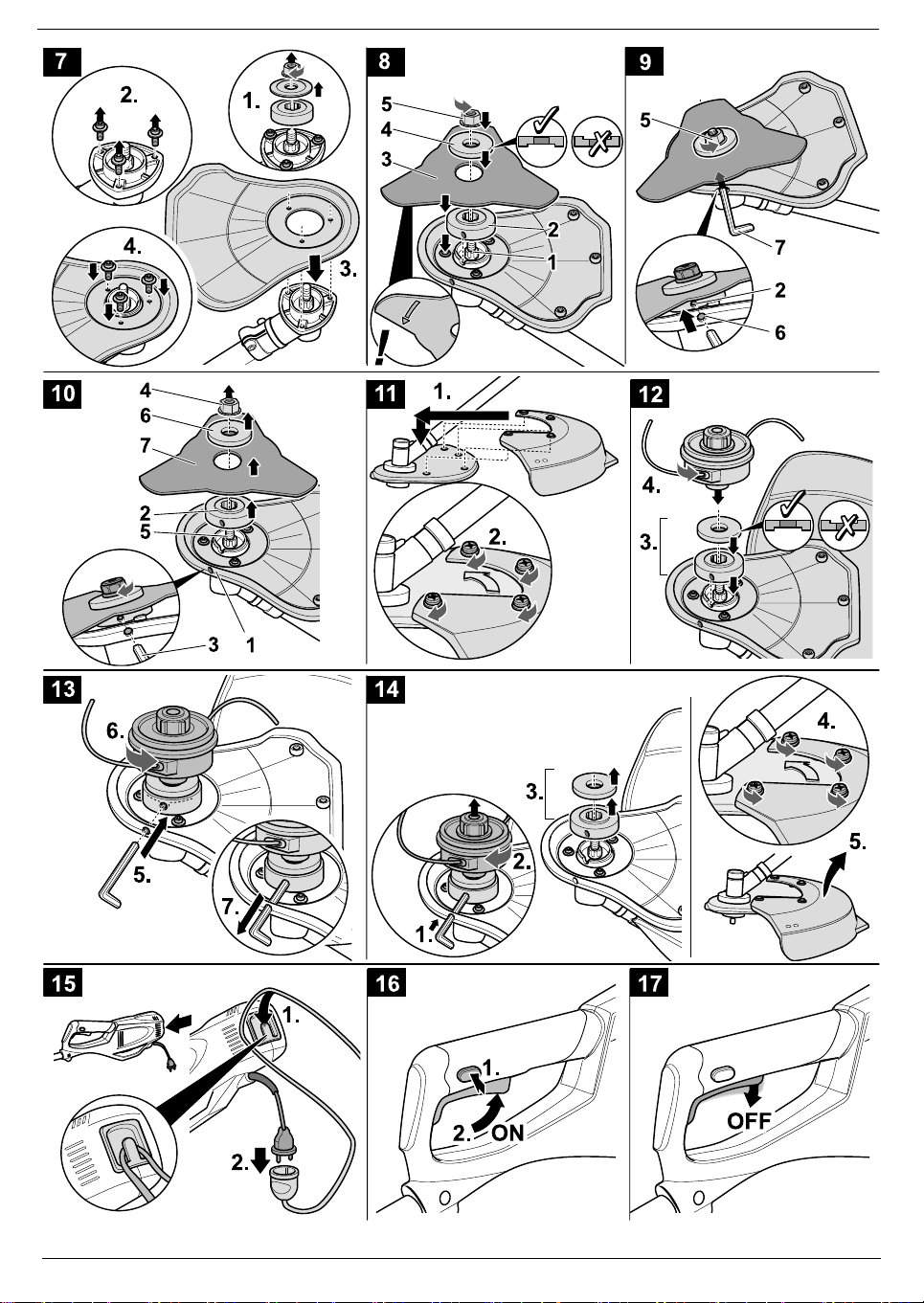 7
2.
1.
4.
3.

8
5
4
3
2
1
!

9
5
7
2
6

10
4
6
7
2
5
3
1

11
1.
2.

12
4.
3.

13
6.
5.
7.

14
3.
2.
1.
4.
5.

15
1.
2.

16
1.
2. ON

17
OFF