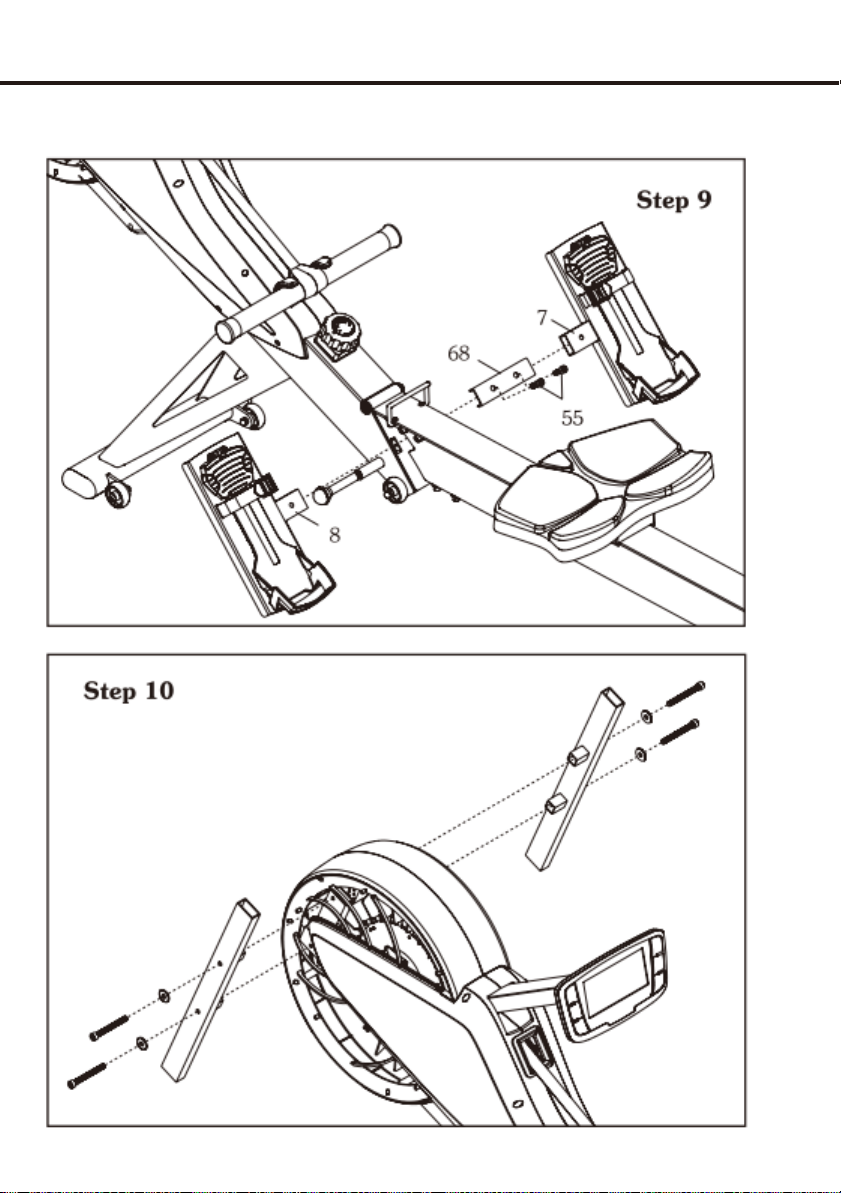 Step 9

7

68

55

8

Step 10