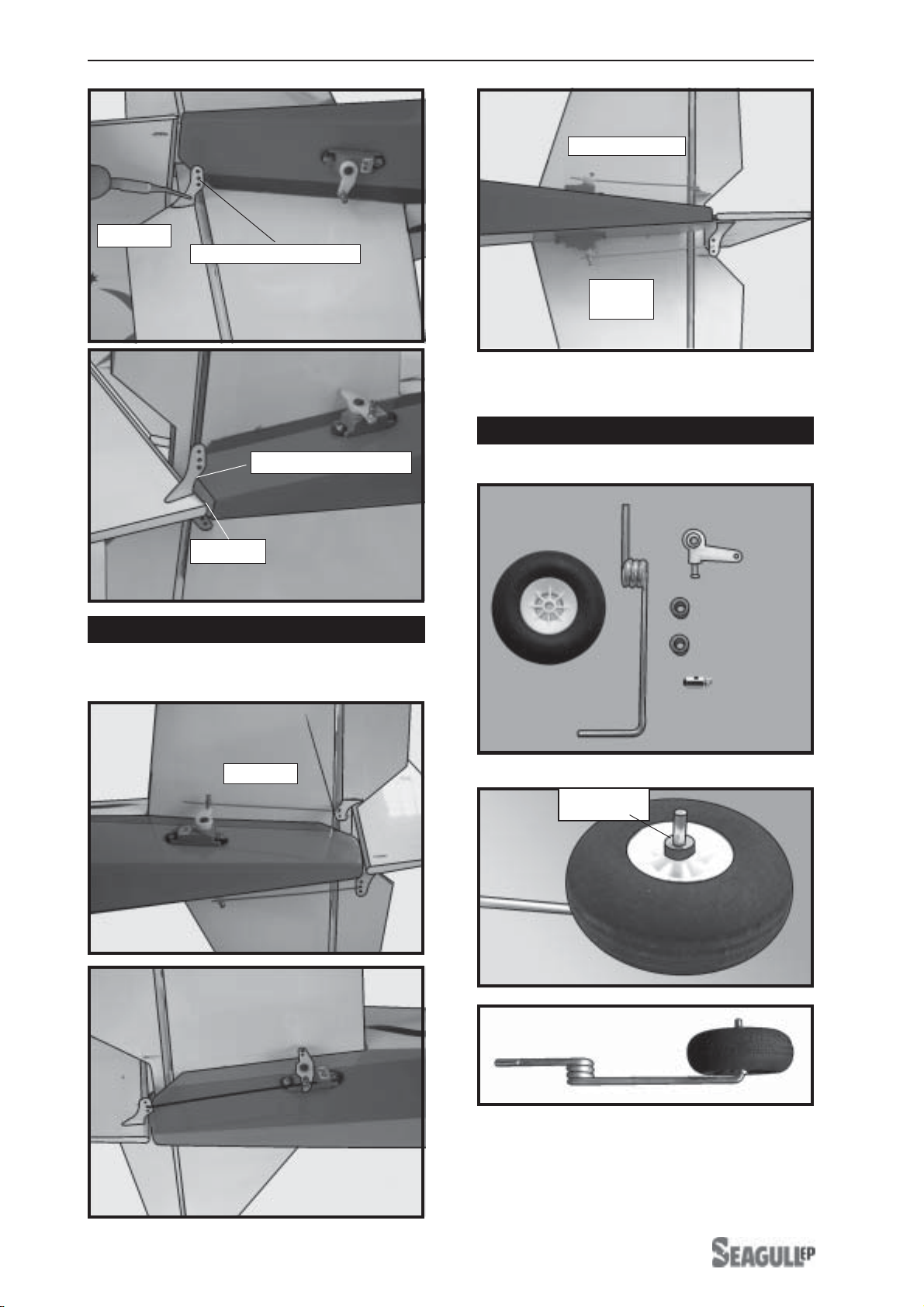 SEAGULL EP