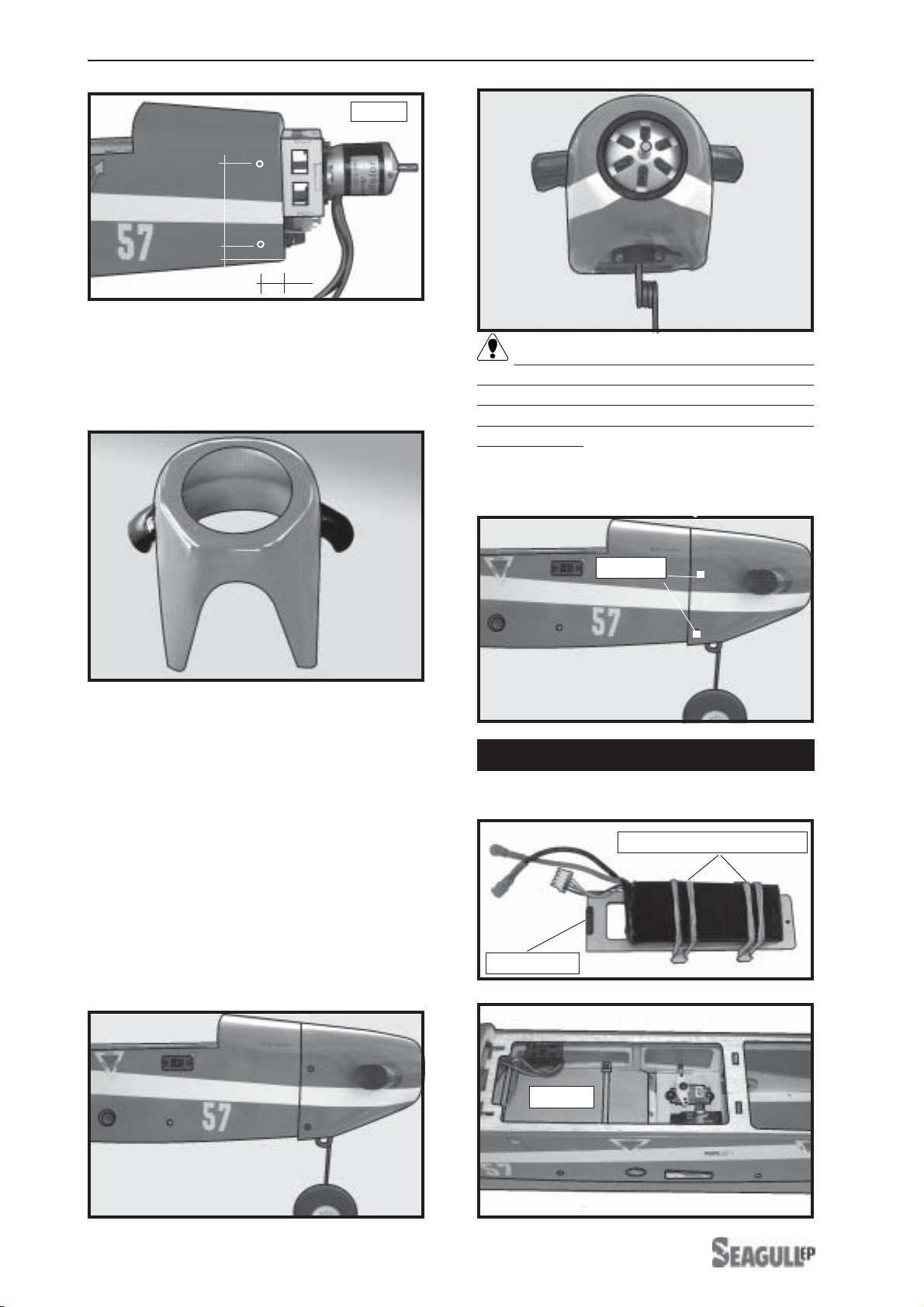 57

57

57

57

SEAGULL EP