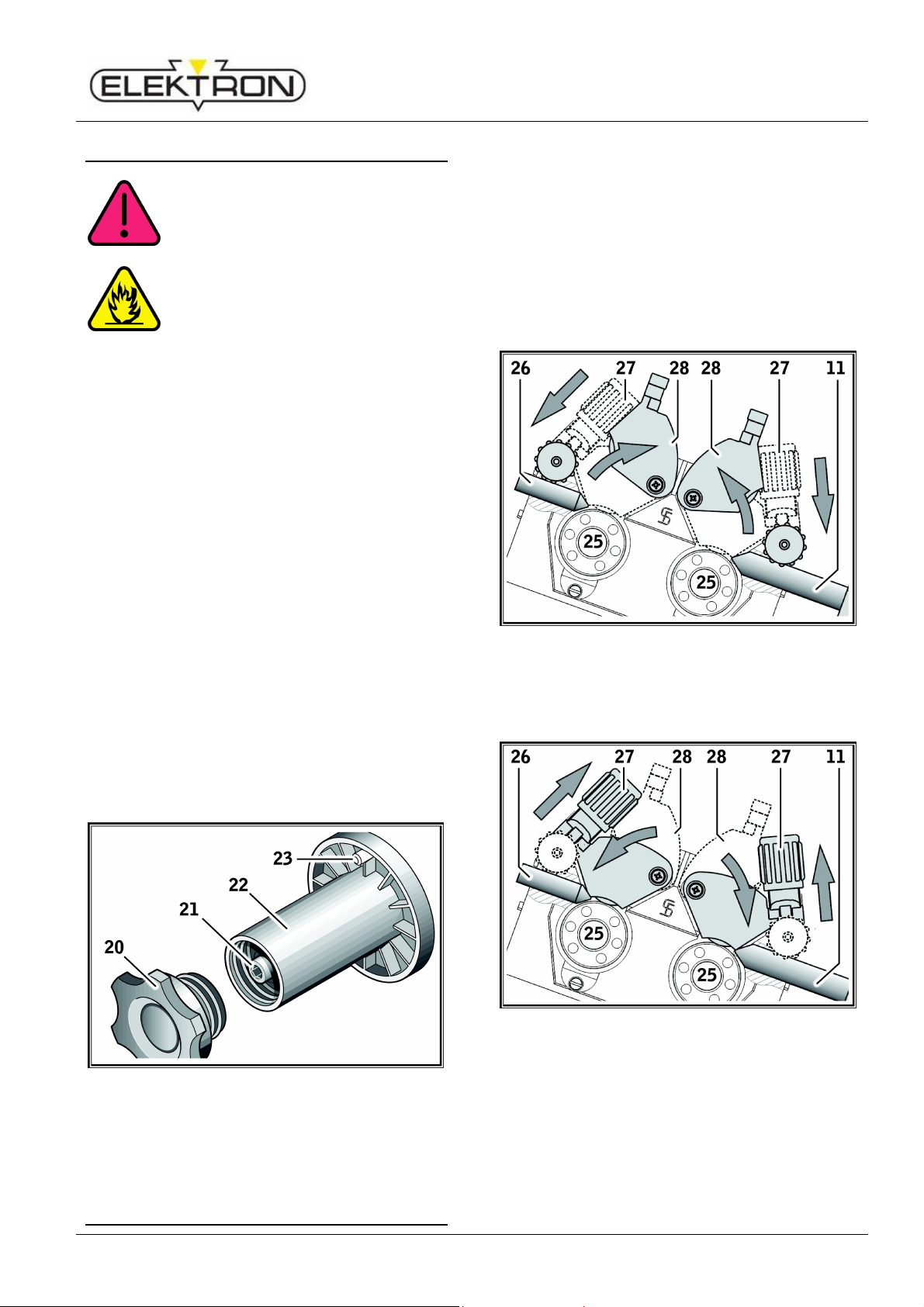 ELEKTRON

26 27 28 28 27 11

25

25

26 27 28 28 27 11

25

25

23

22

21

20