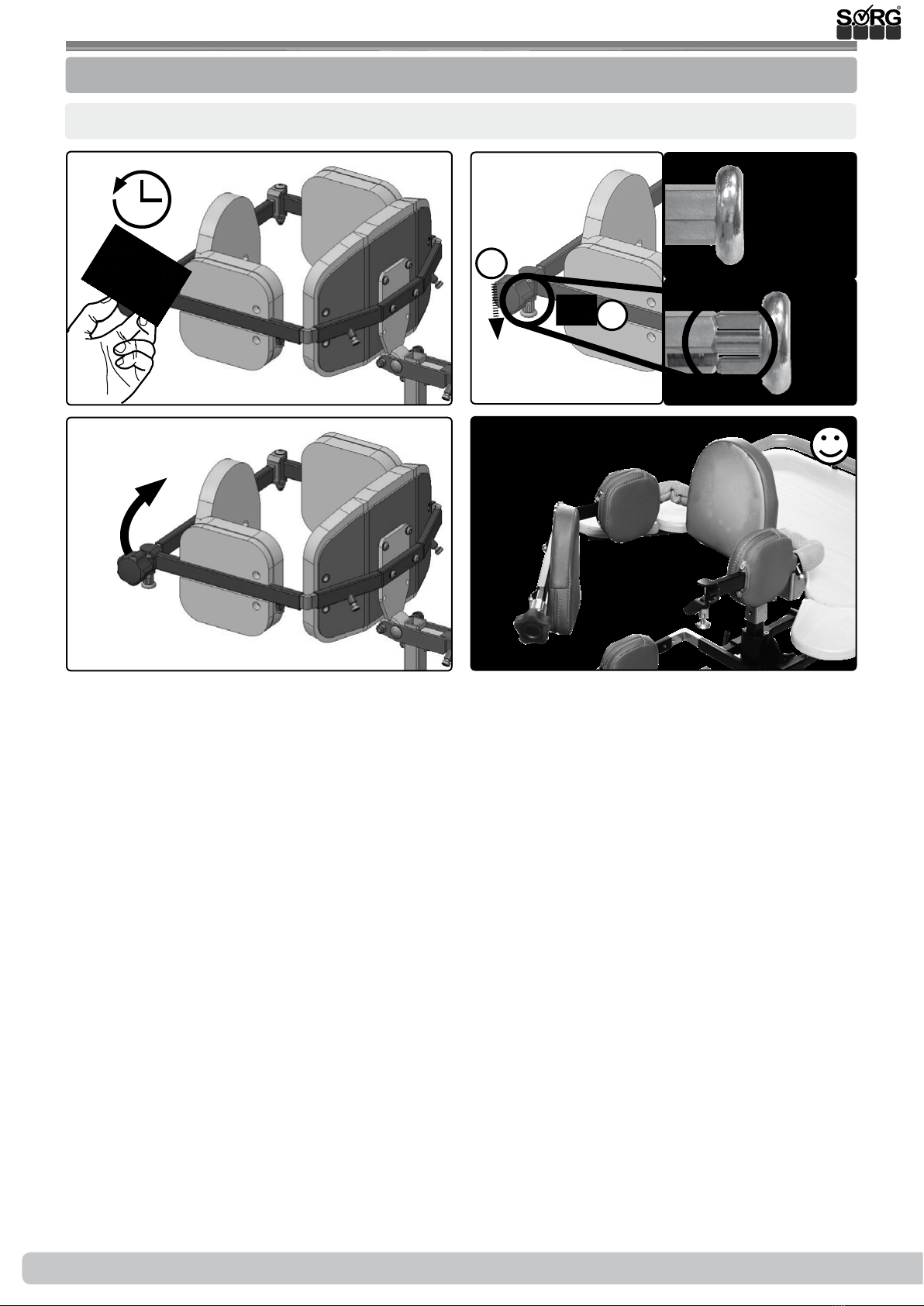 SORG