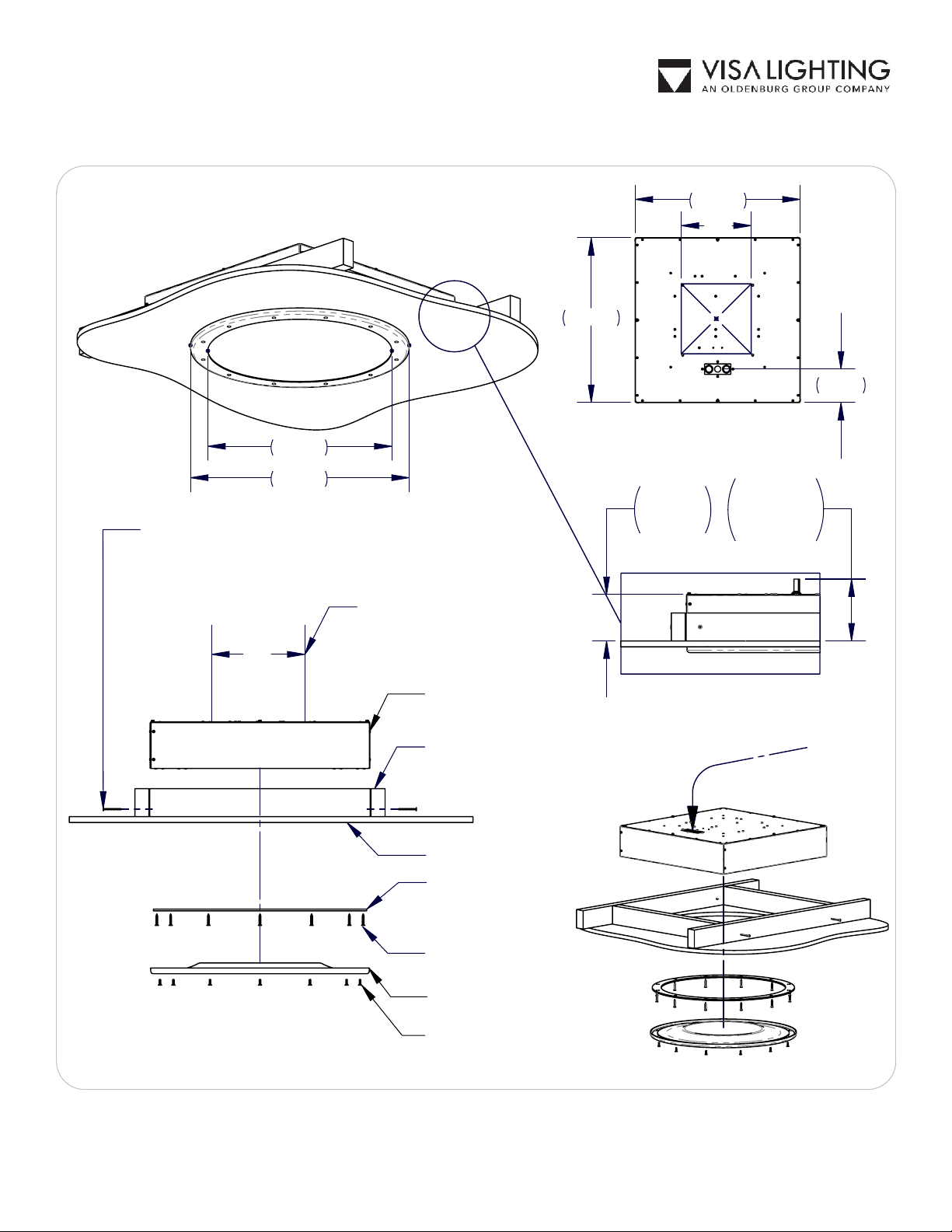 VISA LIGHTING
AN OLDENBURG GROUP COMPANY