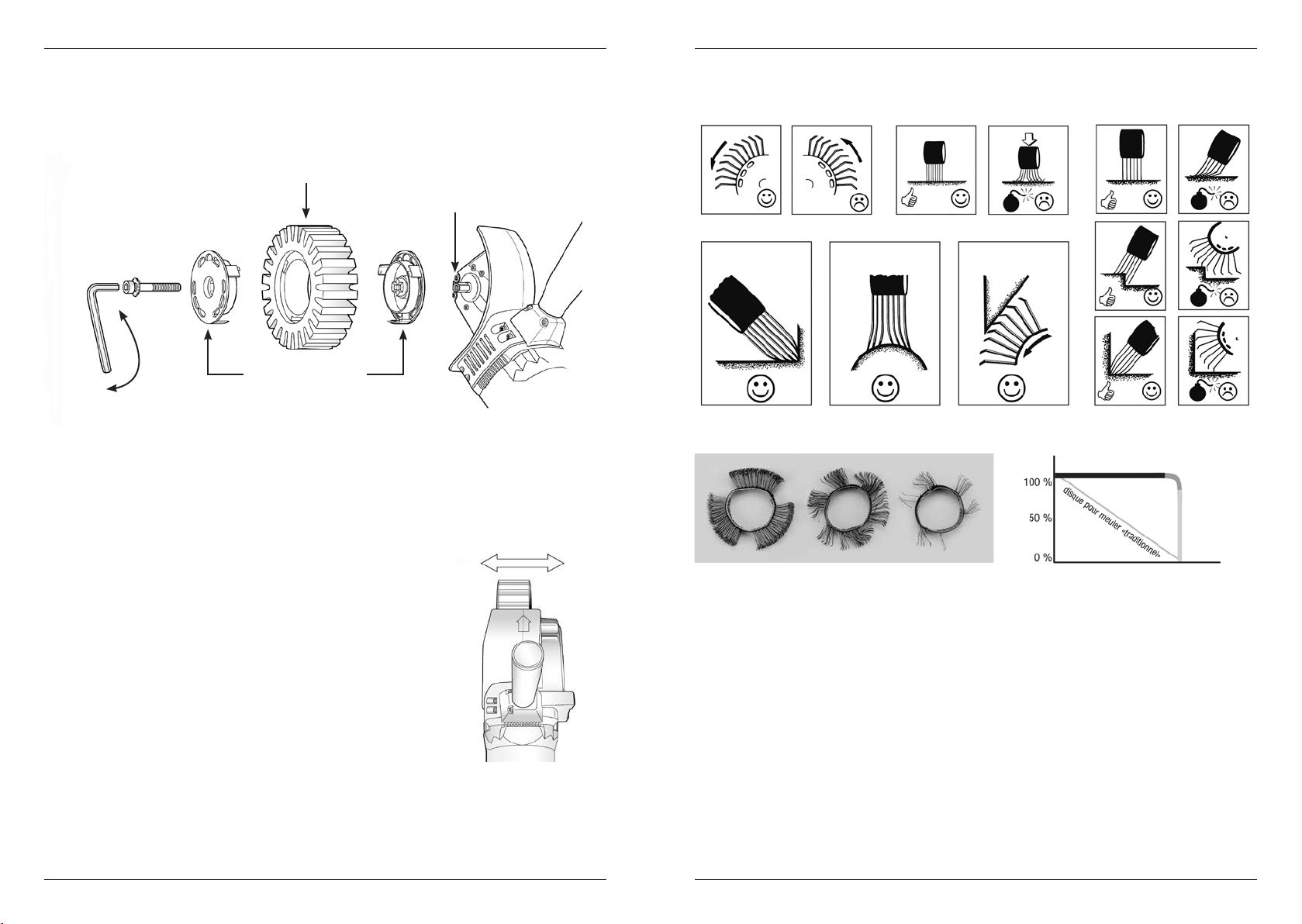 100 %

50 %

0 %

disque pour meuler «traditionnel»