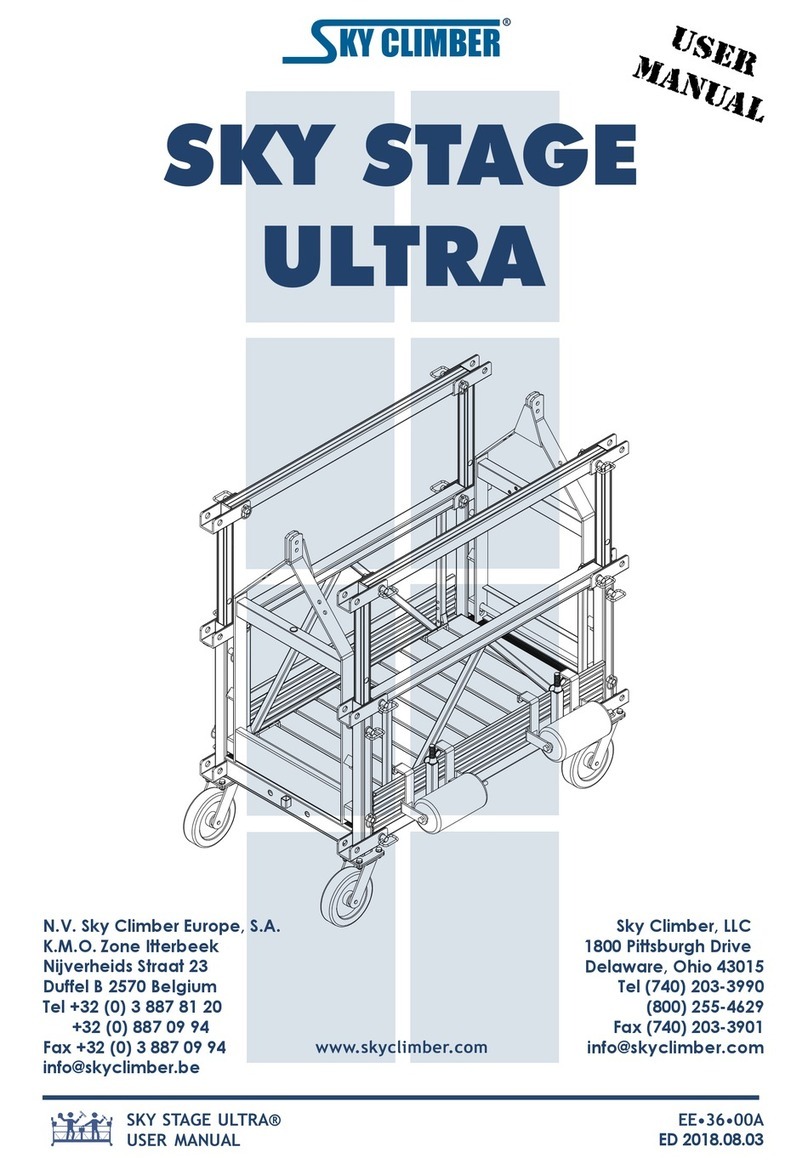 SKY CLIMBER®

USER MANUAL

SKY STAGE ULTRA

N.V. Sky Climber Europe, S.A.
K.M.O. Zone Itterbeek
Nijverheids Straat 23
Duffel B 2570 Belgium
Tel +32 (0) 3 887 81 20
+32 (0) 887 09 94
Fax +32 (0) 3 887 09 94
info@skyclimber.be

www.skyclimber.com

Sky Climber, LLC
1800 Pittsburgh Drive
Delaware, Ohio 43015
Tel (740) 203-3990
(800) 255-4629
Fax (740) 203-3901
info@skyclimber.com

SKY STAGE ULTRA®
USER MANUAL

EE•36•00A
ED 2018.08.03