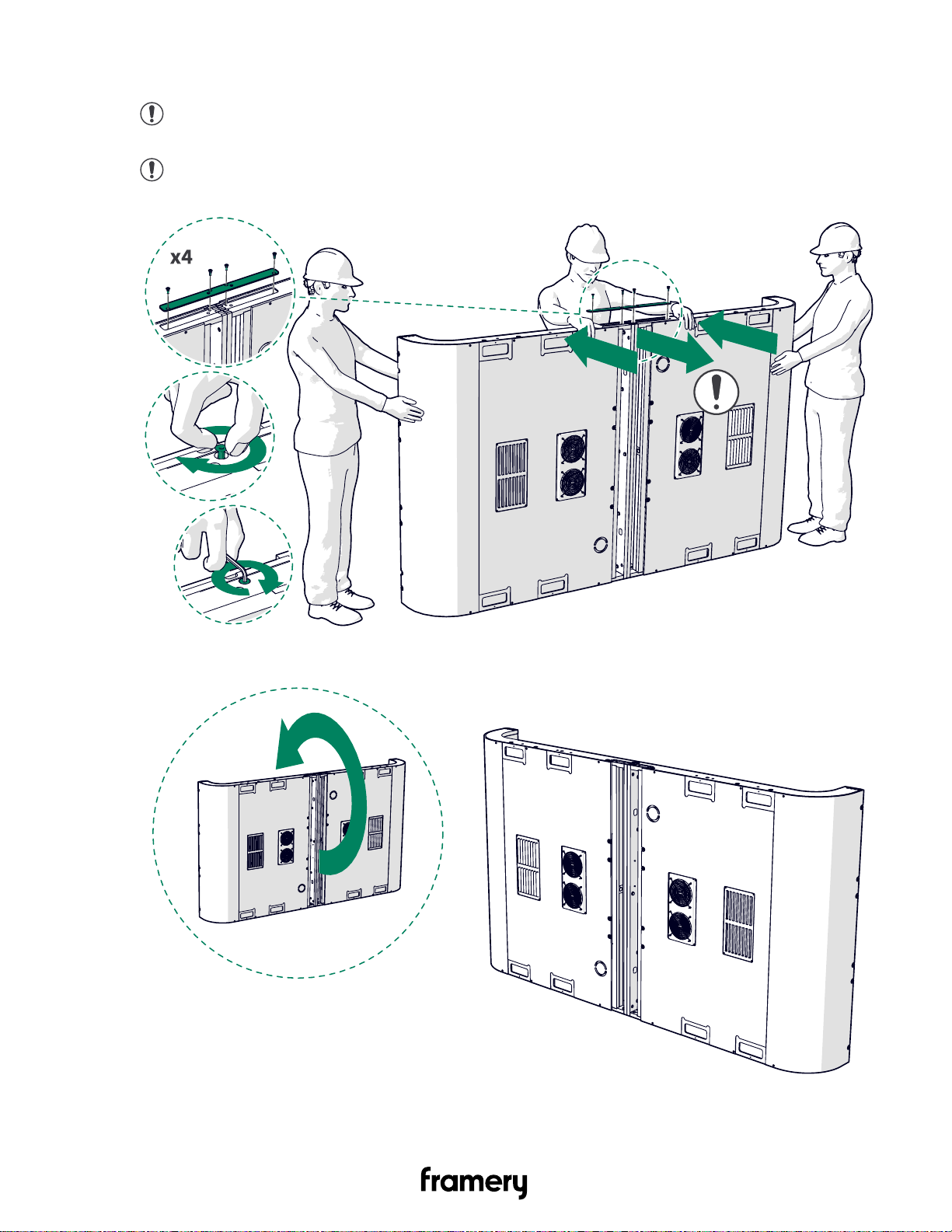 x4

framery