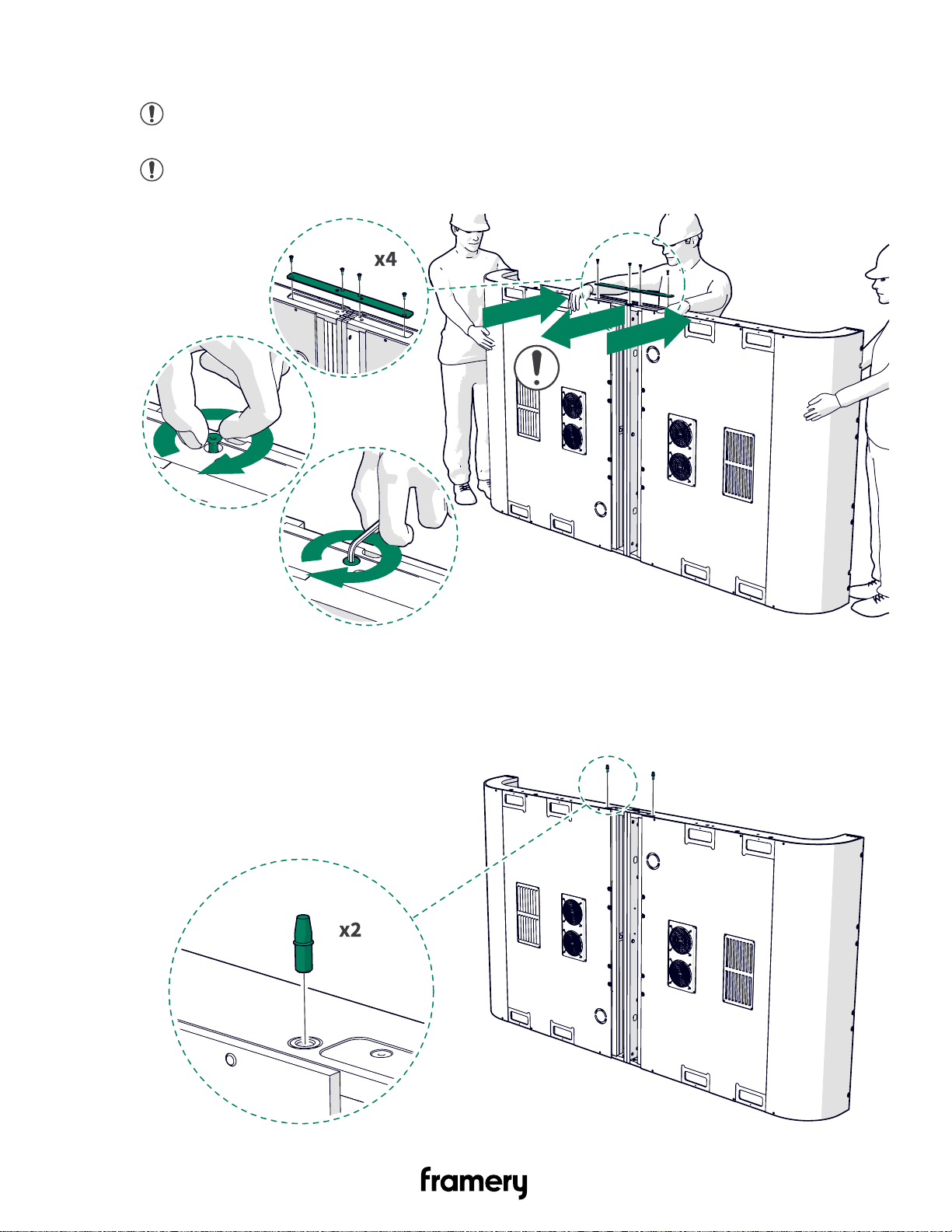 x4

x2

framery