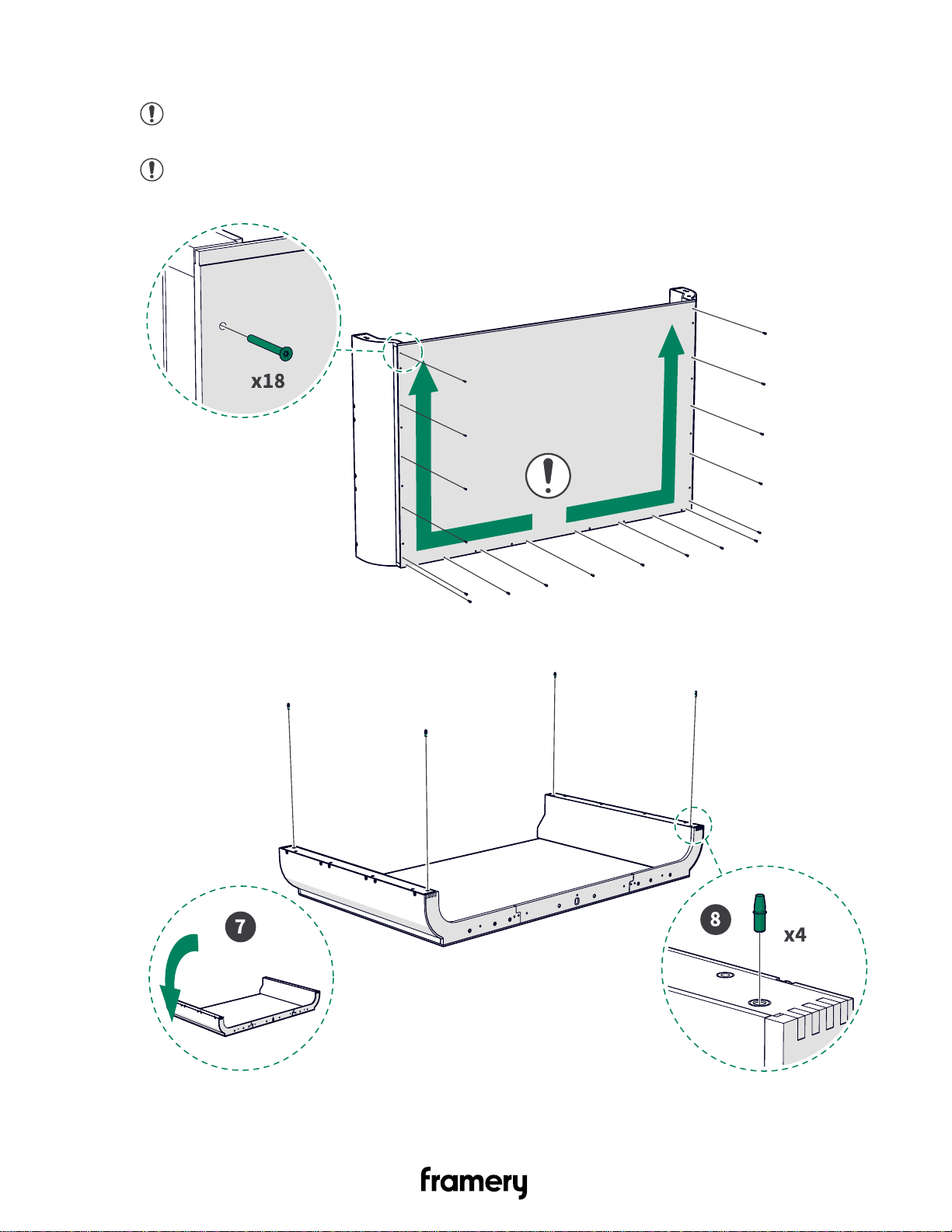 x18

7

8

x4

framery