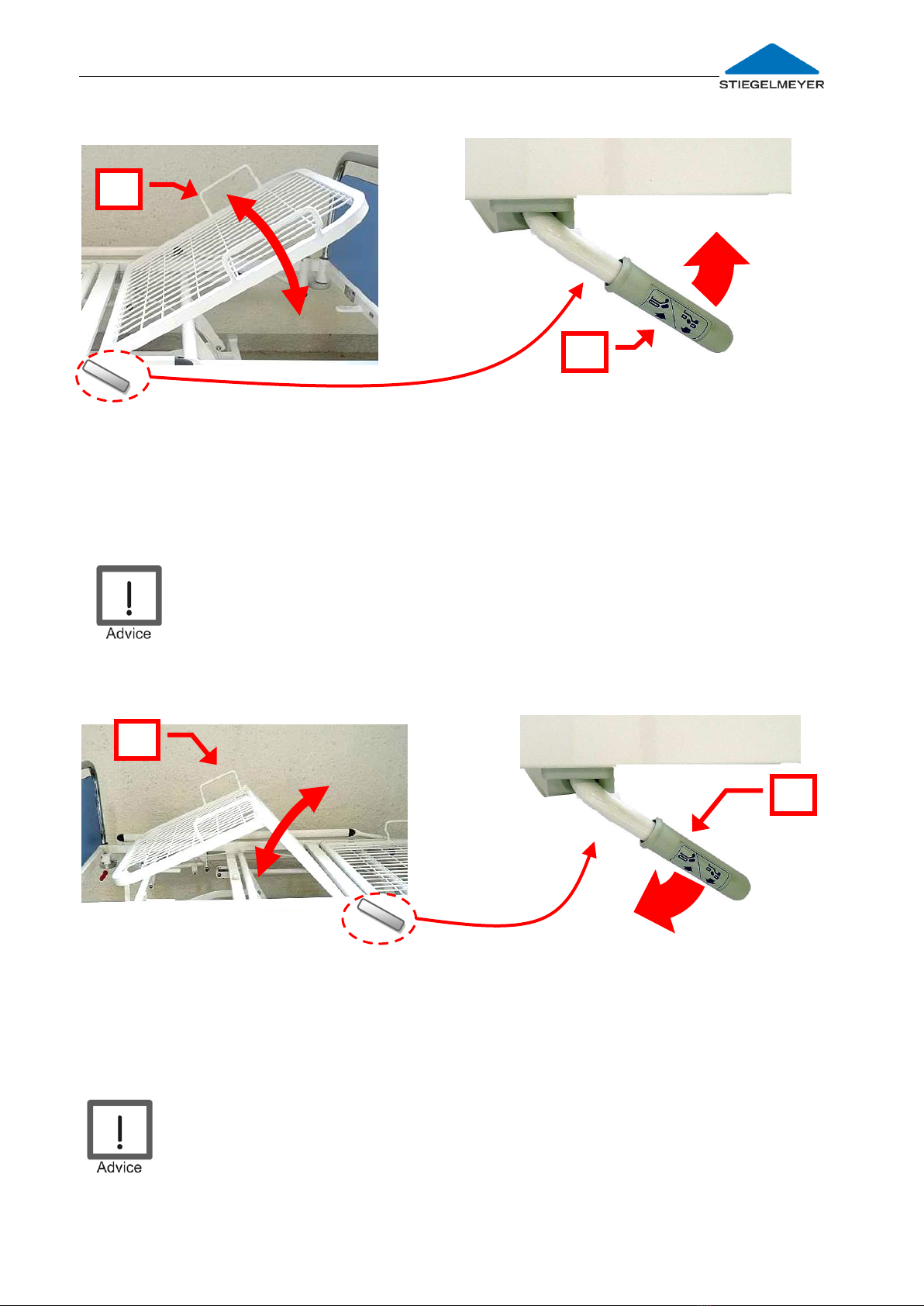 STIEGELMEYER

Advice

Advice