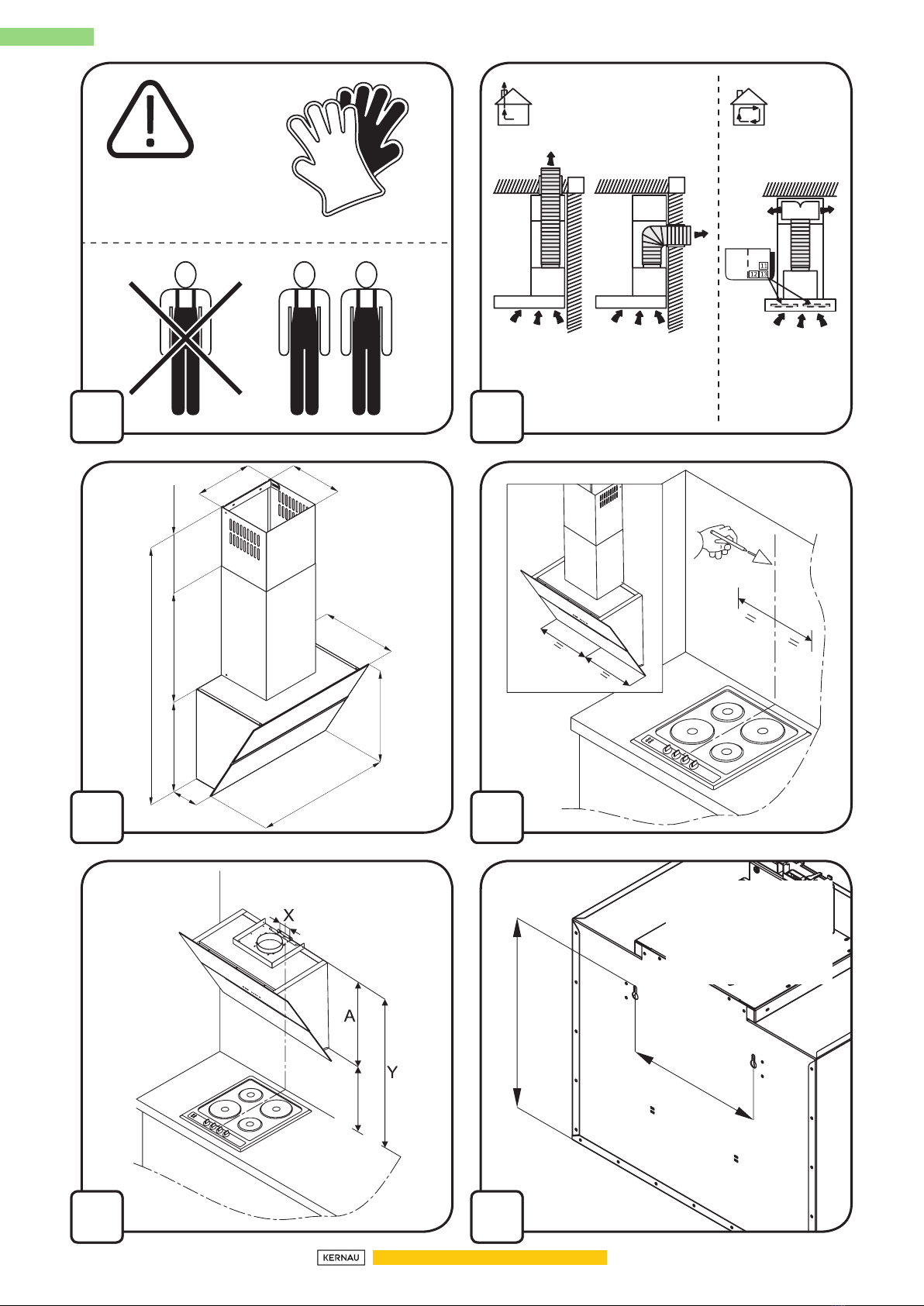 11
12 13

X

A

Y

KERNAU