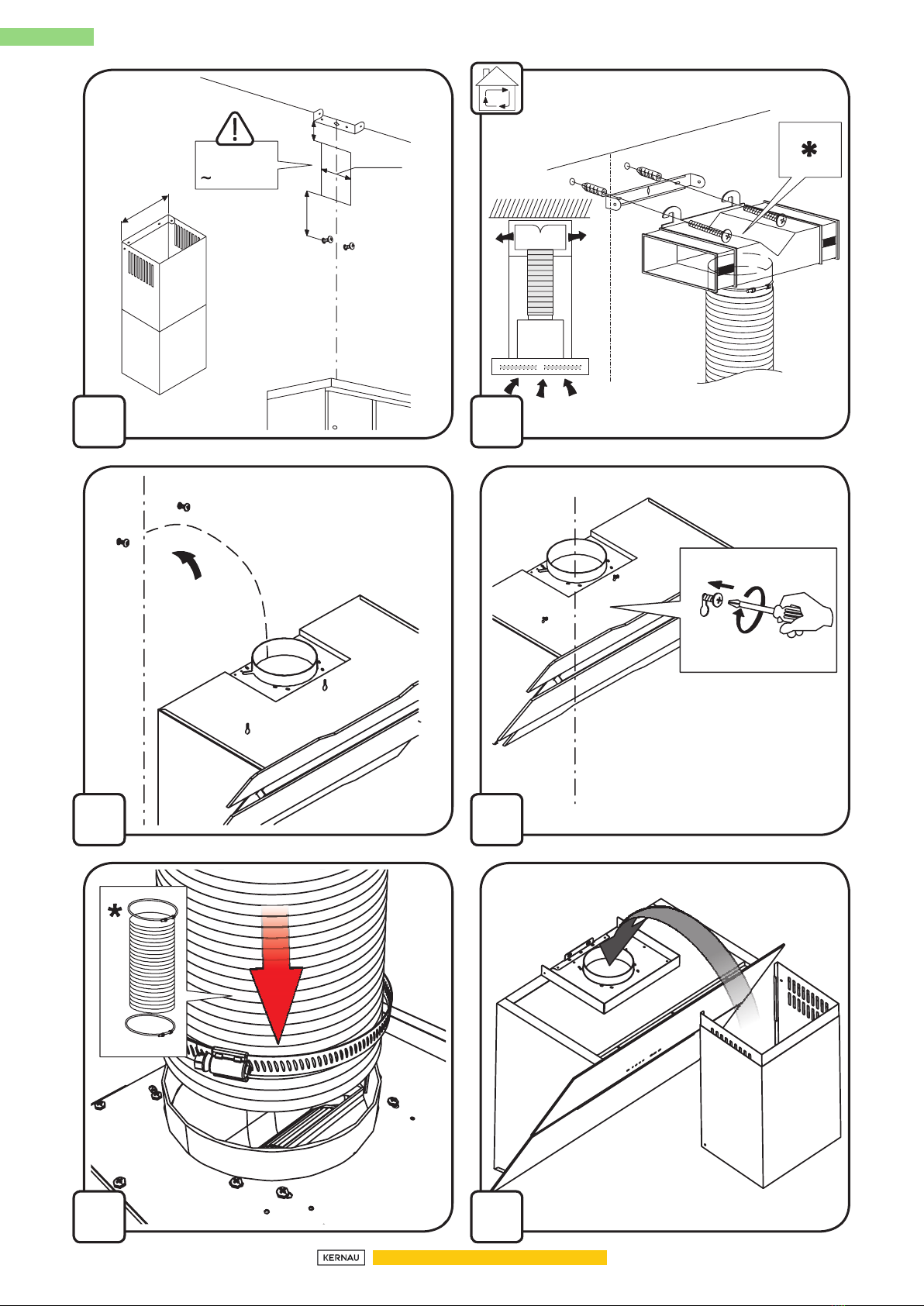 ~

*

*

KERNAU