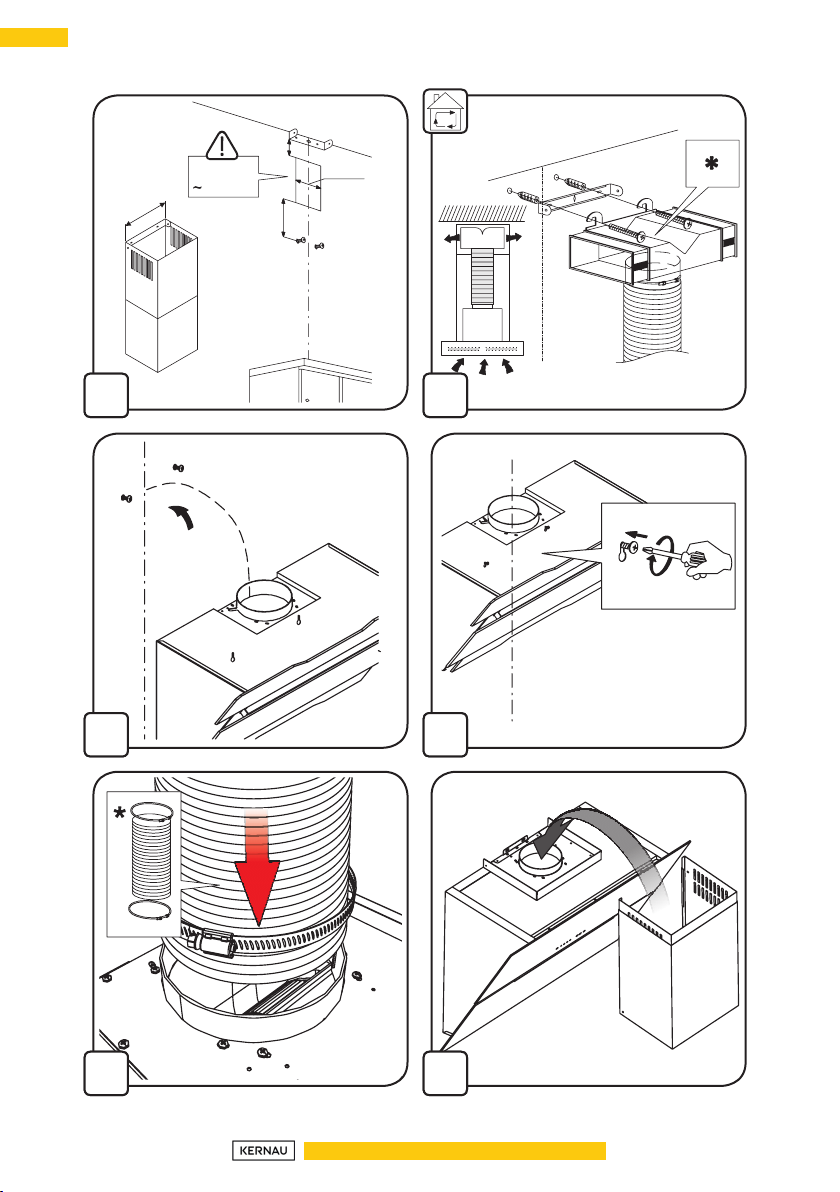 ~

*

*

KERNAU