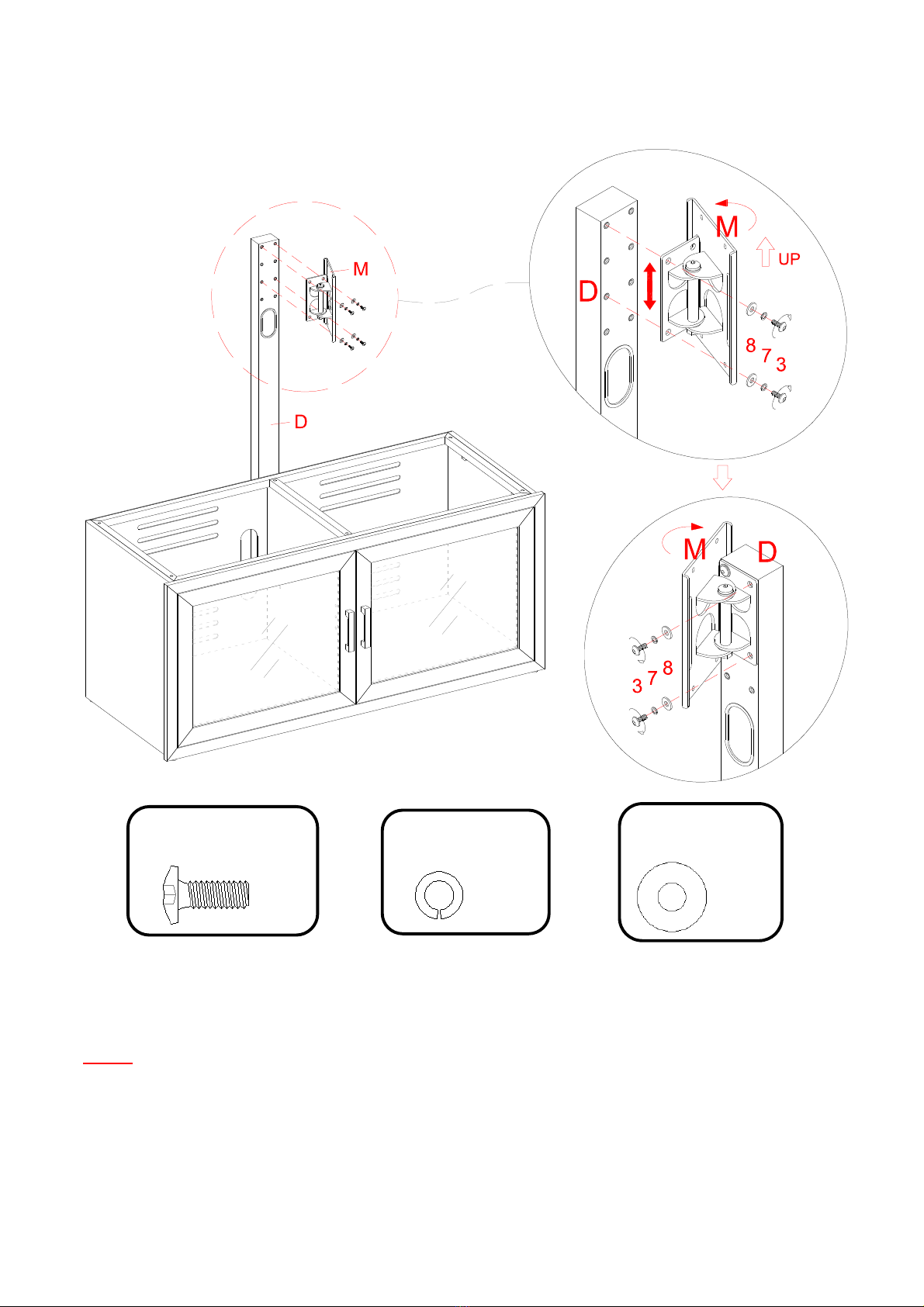 M

D

M

UP

D

8 7 3

M

D

3 7 8