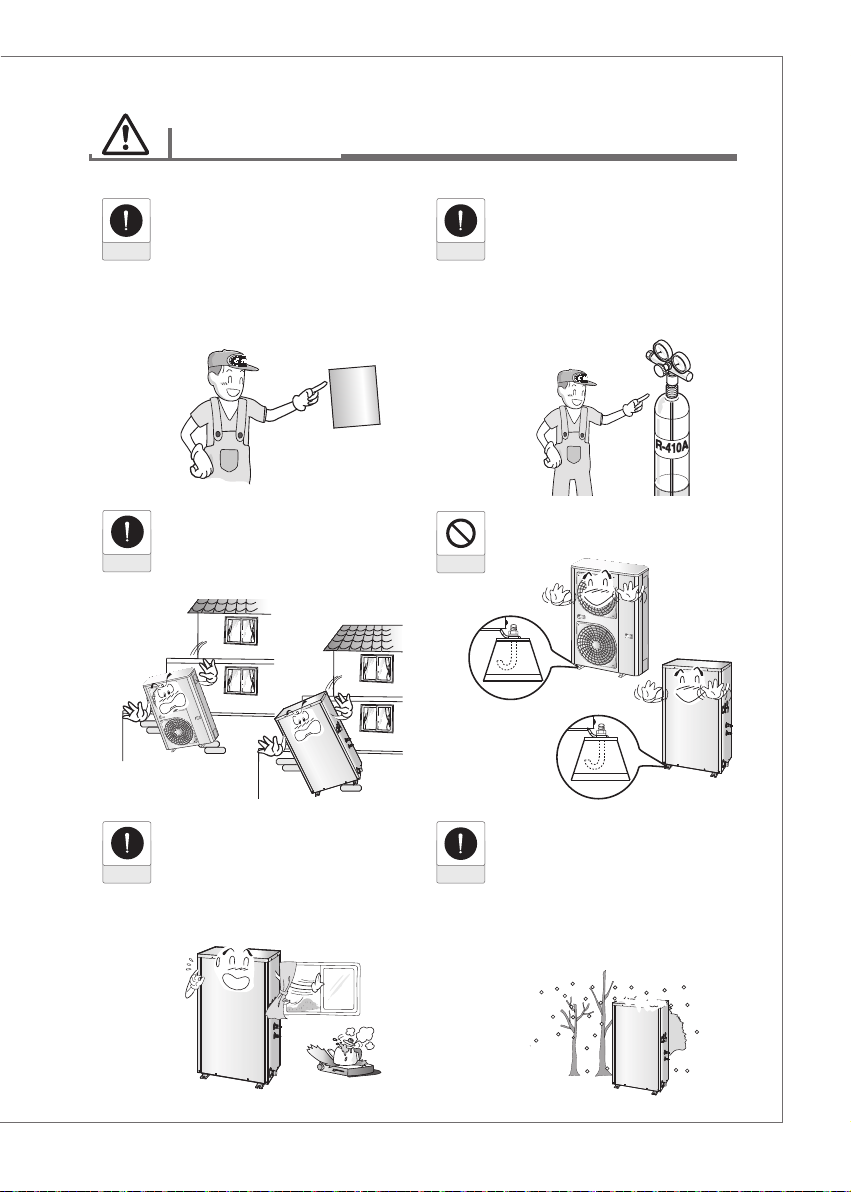 R-410A