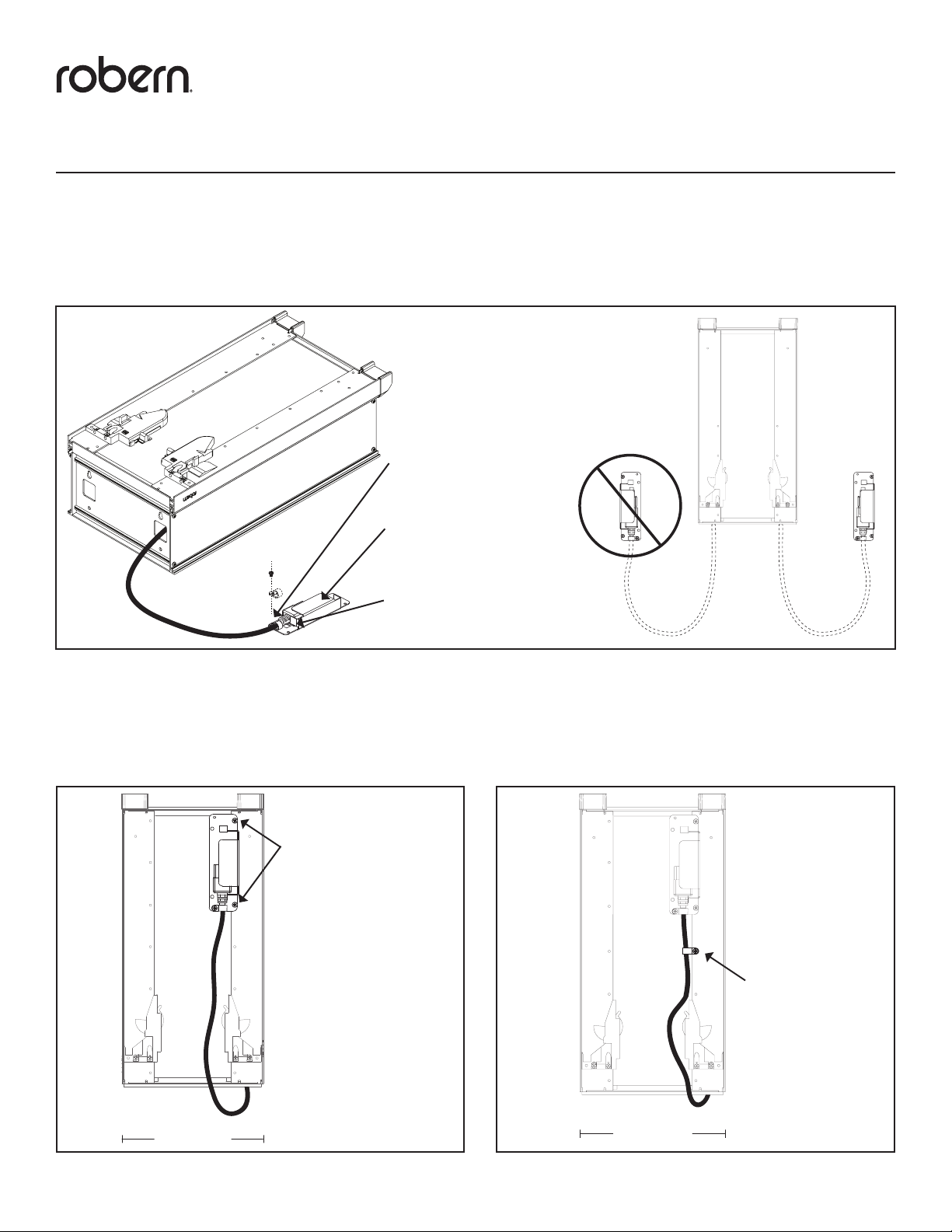 robern.