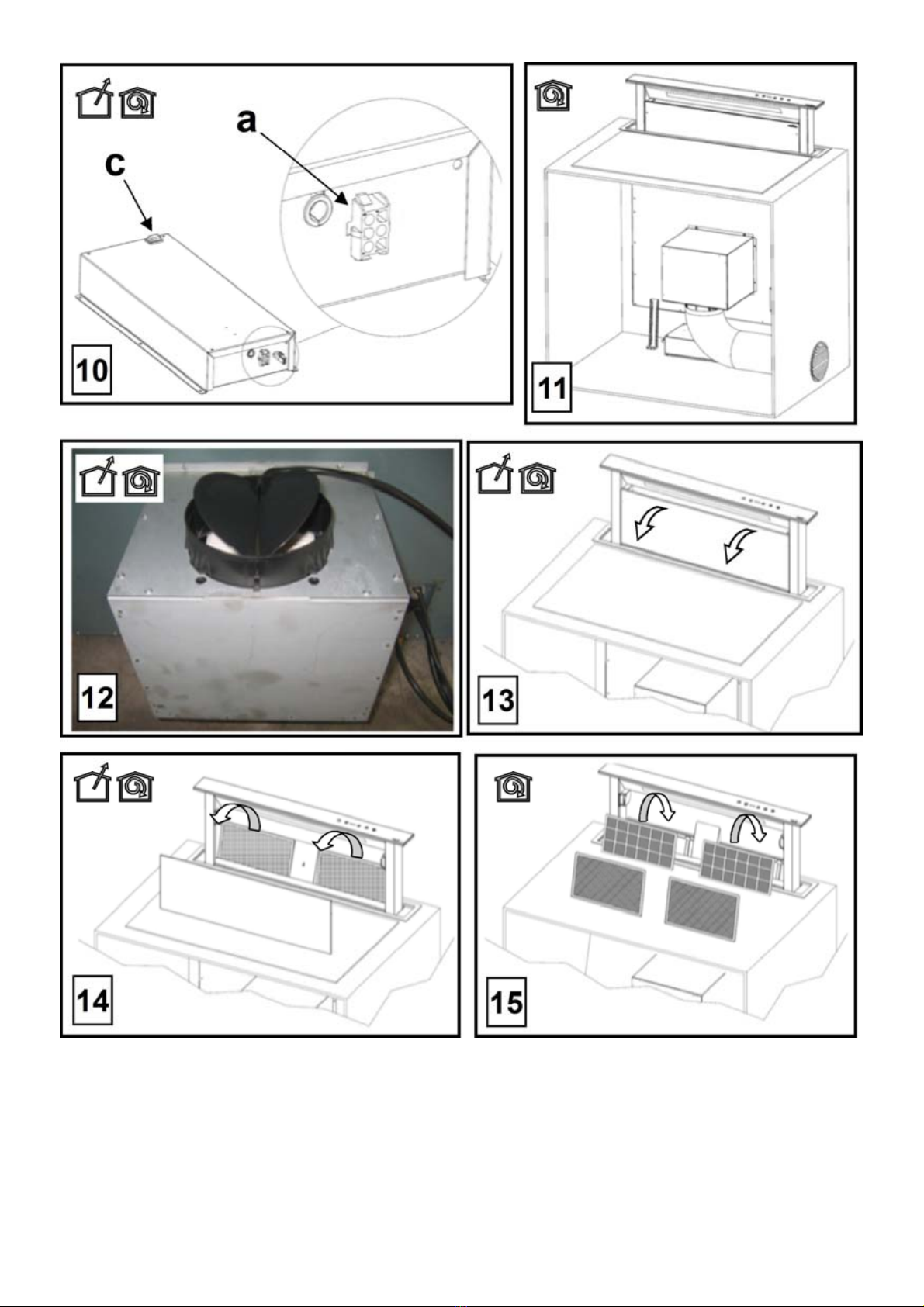 a
c
10

11

12

13

14

15