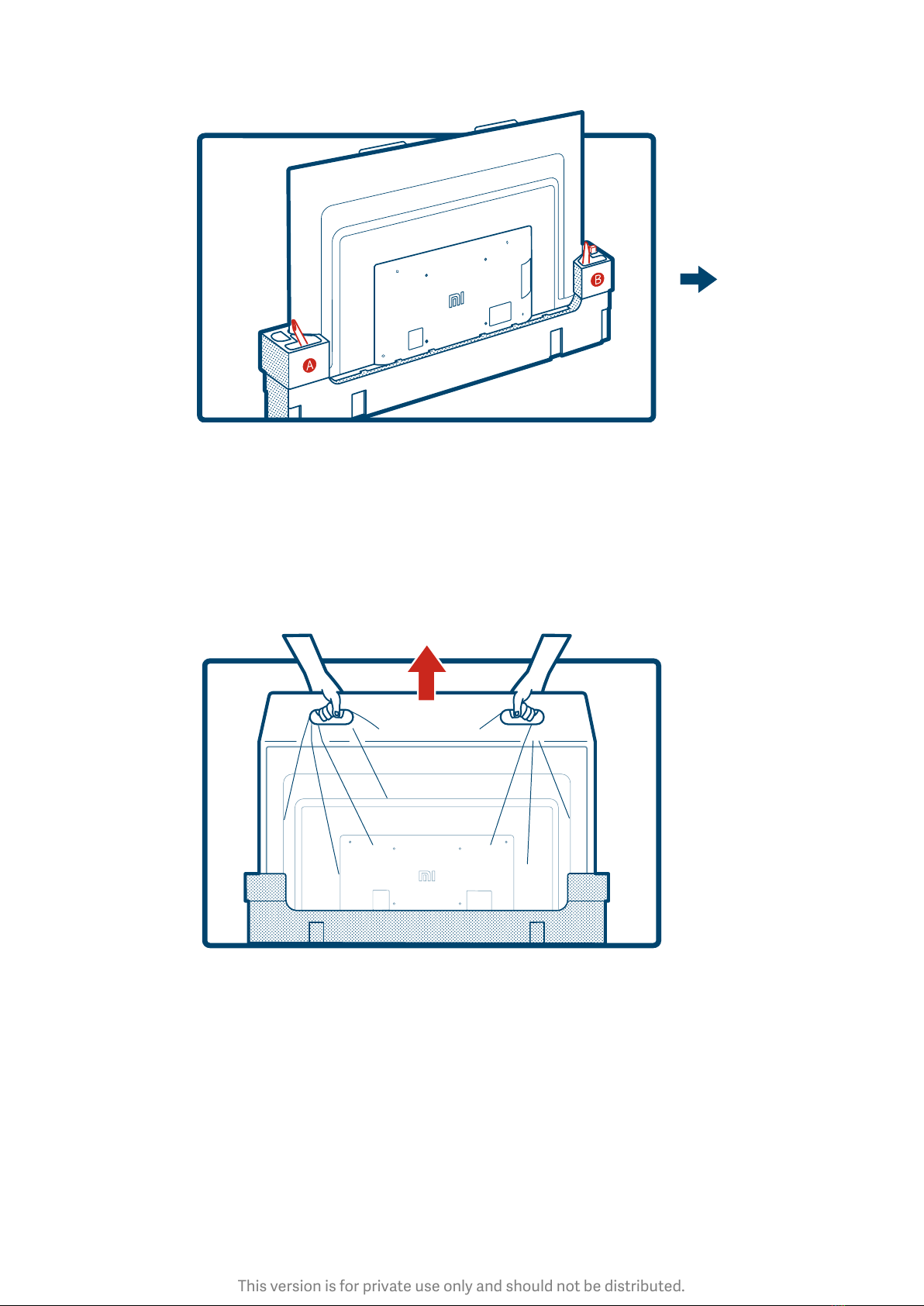 A

B

This version is for private use only and should not be distributed.