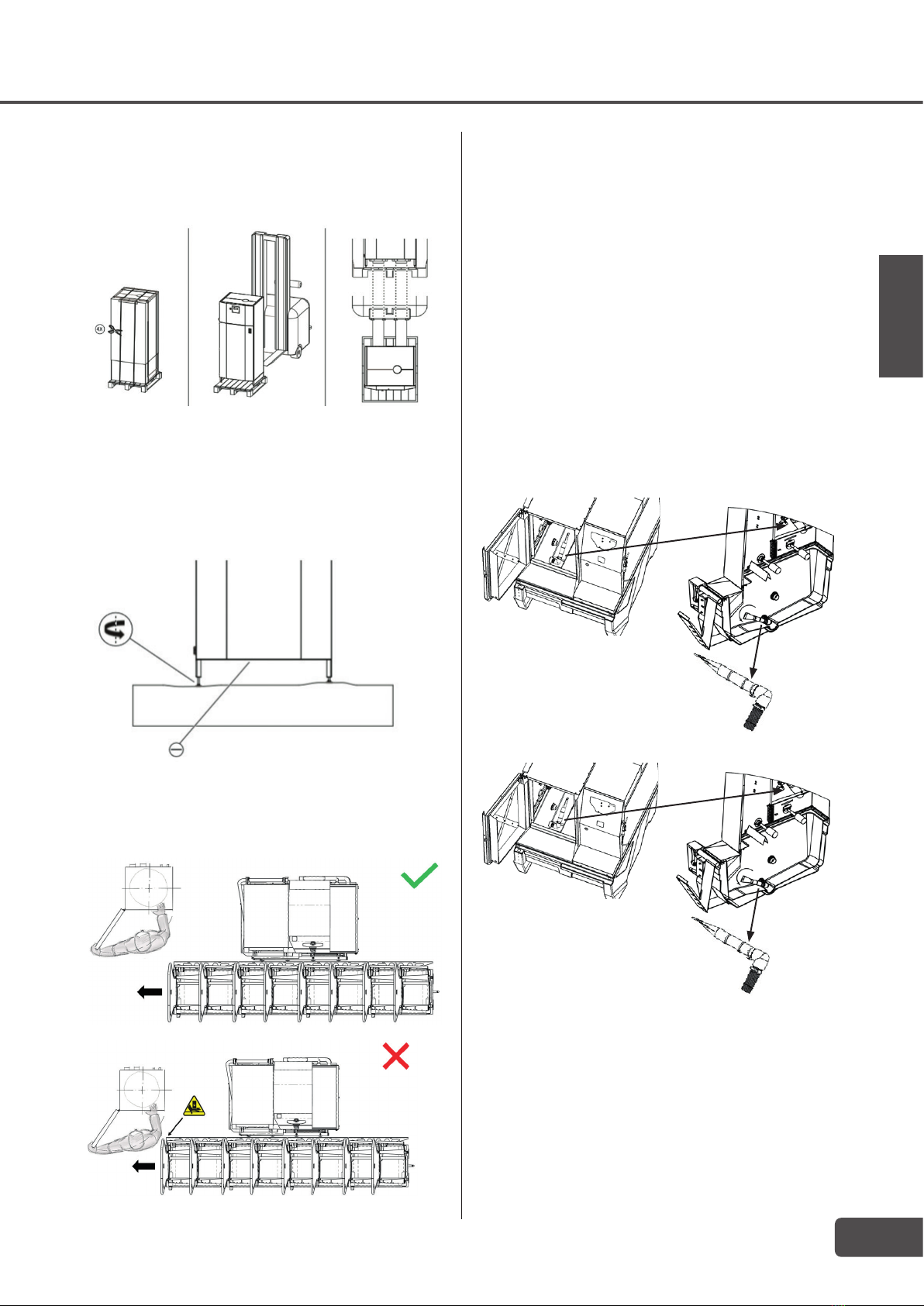 4X