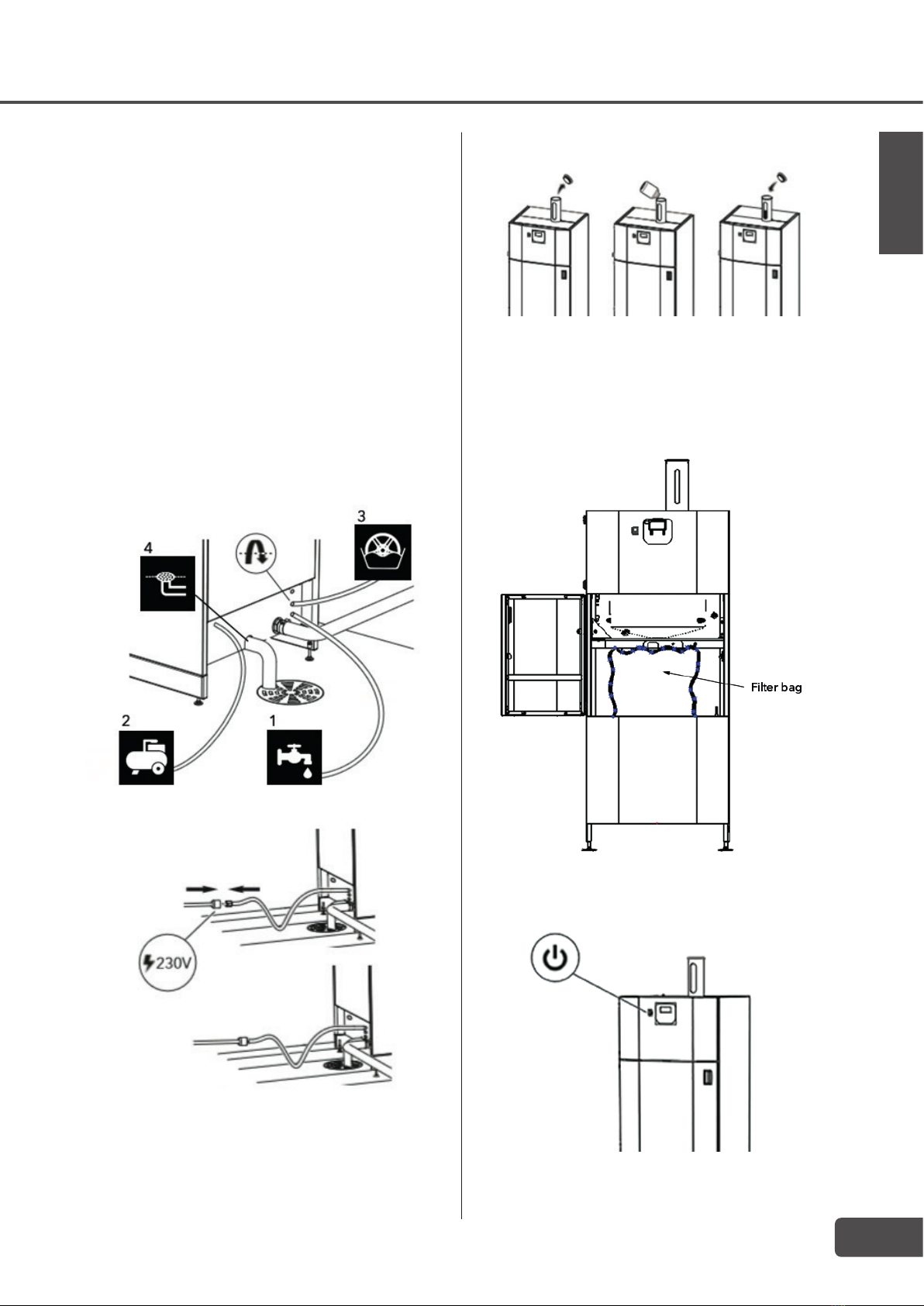 3

4

2

1

230V

Filter bag