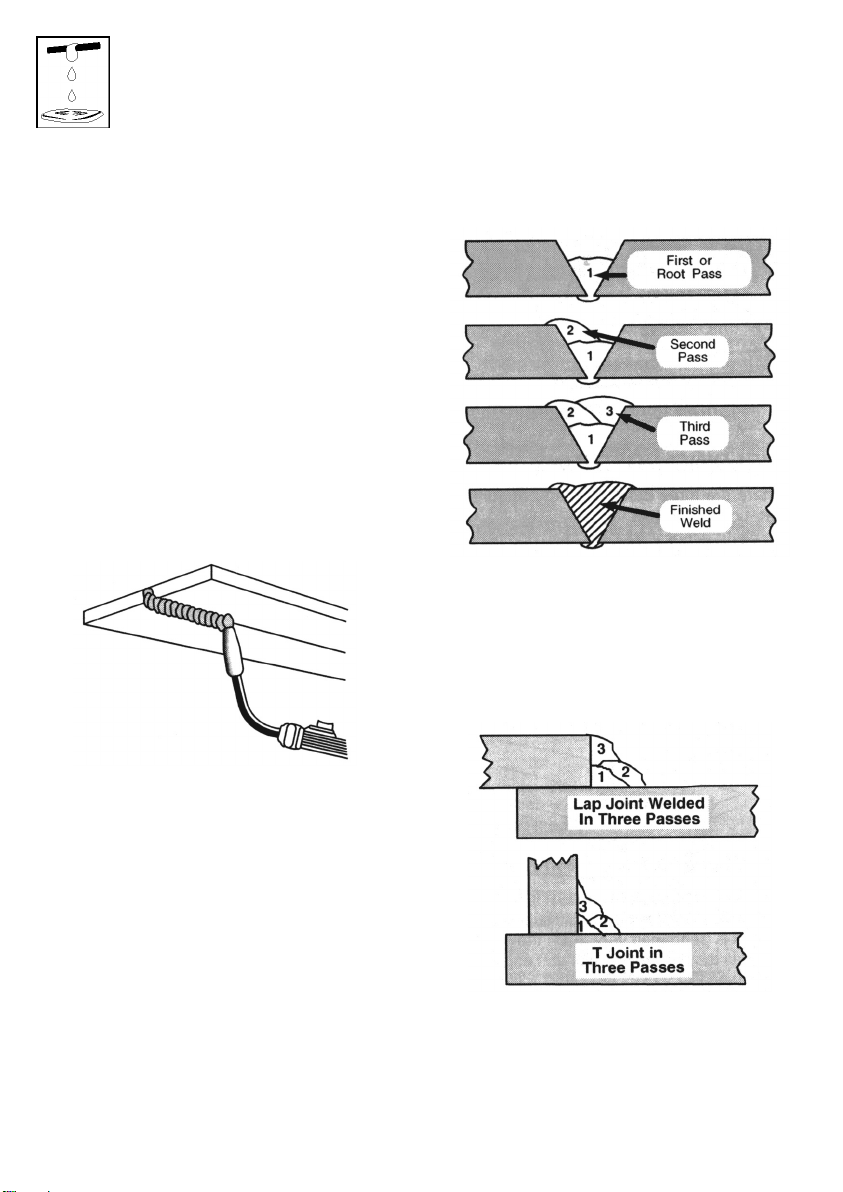 1
First or Root Pass

2
1
Second Pass

2
3
1
Third Pass

Finished Weld

3
1
2
Lap Joint Welded In Three Passes

3
1
2
T Joint in Three Passes